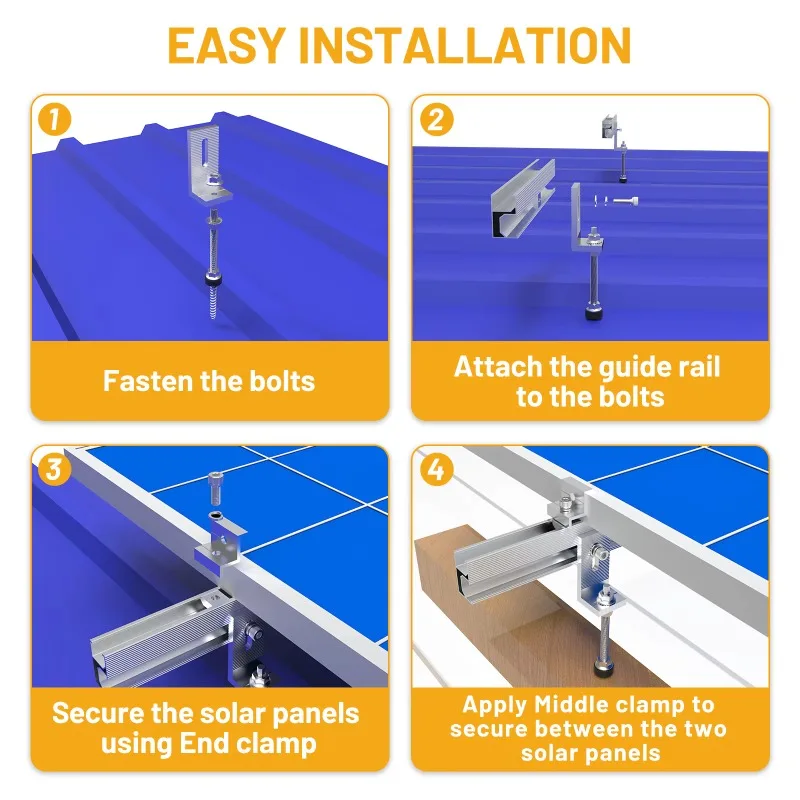 EASY INSTALLATION

1

Fasten the bolts

2

Attach the guide rail to the bolts

3

Secure the solar panels using End clamp

4

Apply Middle clamp to secure between the two solar panels