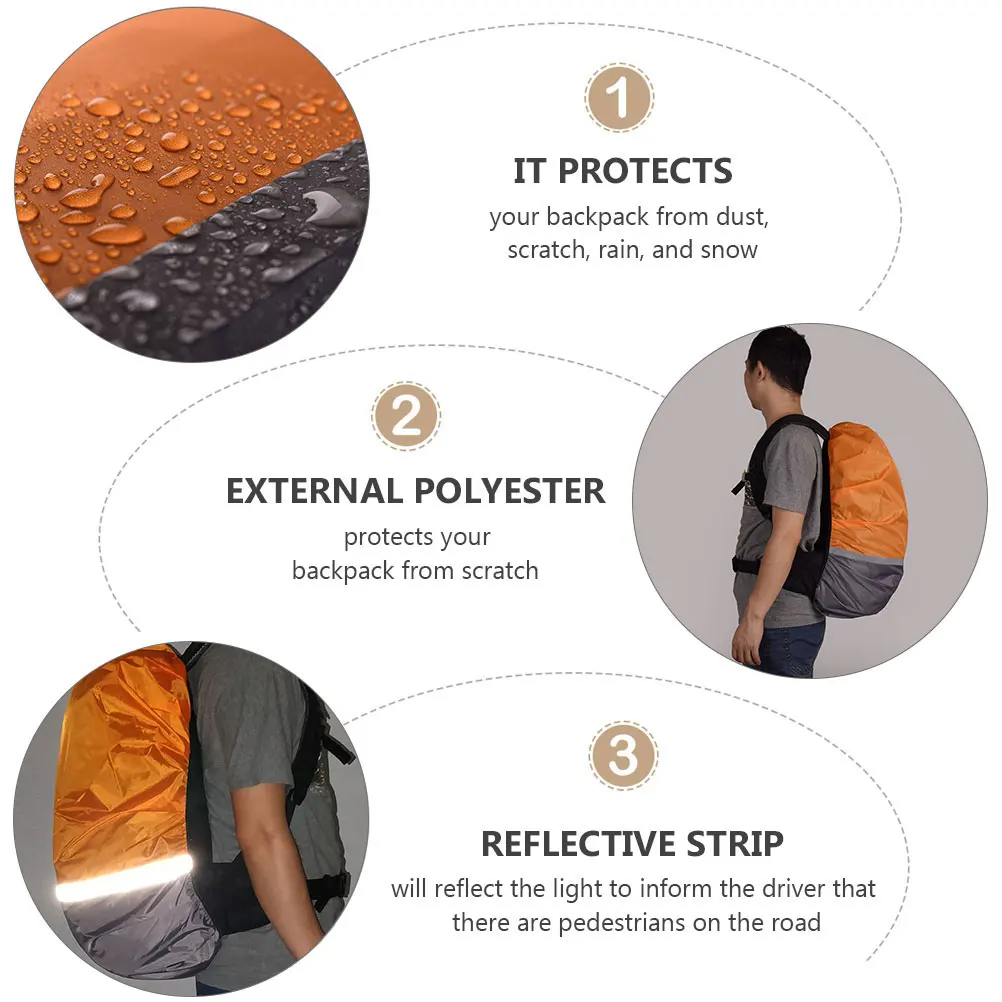 1

IT PROTECTS

your backpack from dust, scratch, rain, and snow

2

EXTERNAL POLYESTER

protects your backpack from scratch

3

REFLECTIVE STRIP

will reflect the light to inform the driver that there are pedestrians on the road