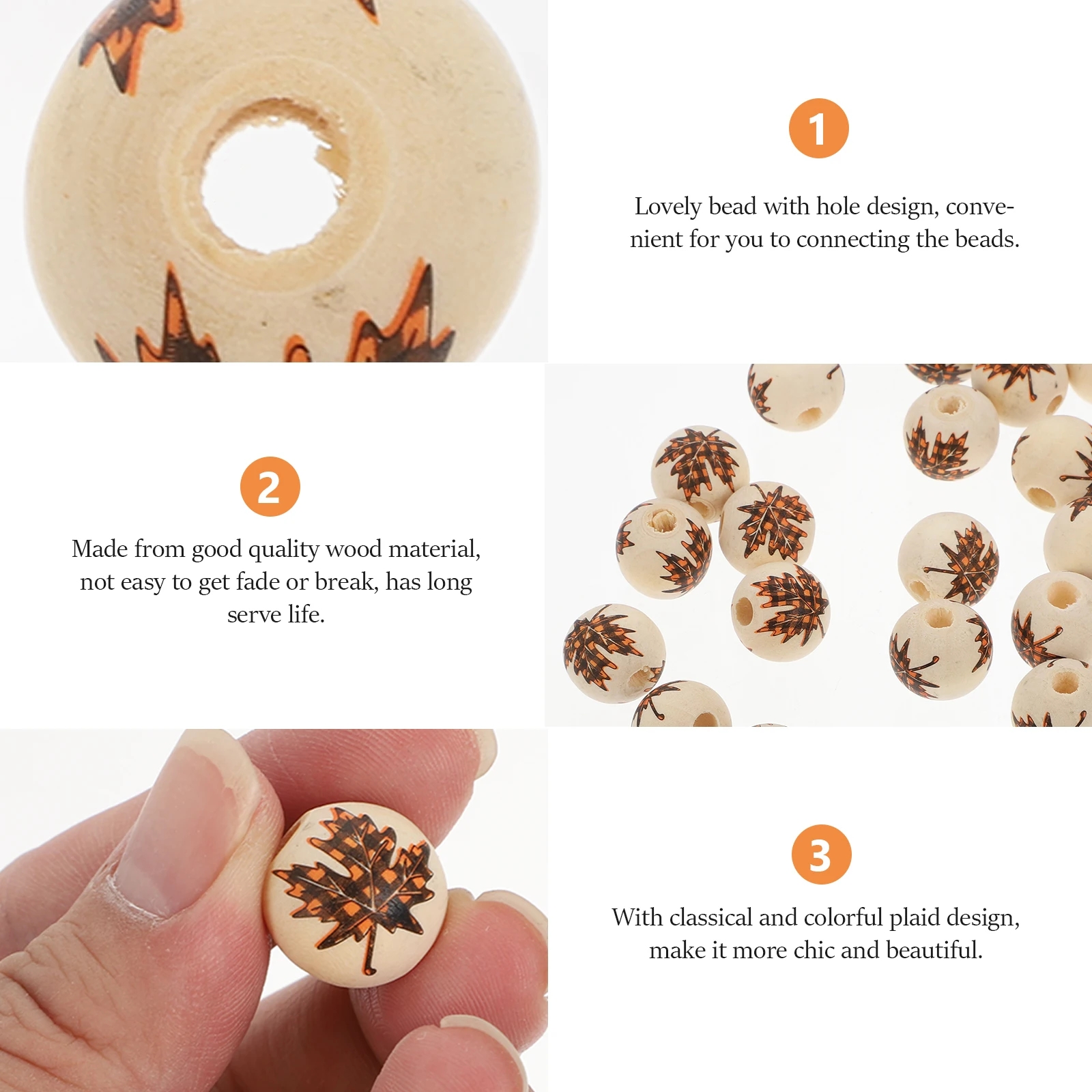 1

Lovely bead with hole design, convenient for you to connecting the beads.

2

Made from good quality wood material, not easy to get fade or break, has long serve life.

3

With classical and colorful plaid design, make it more chic and beautiful.