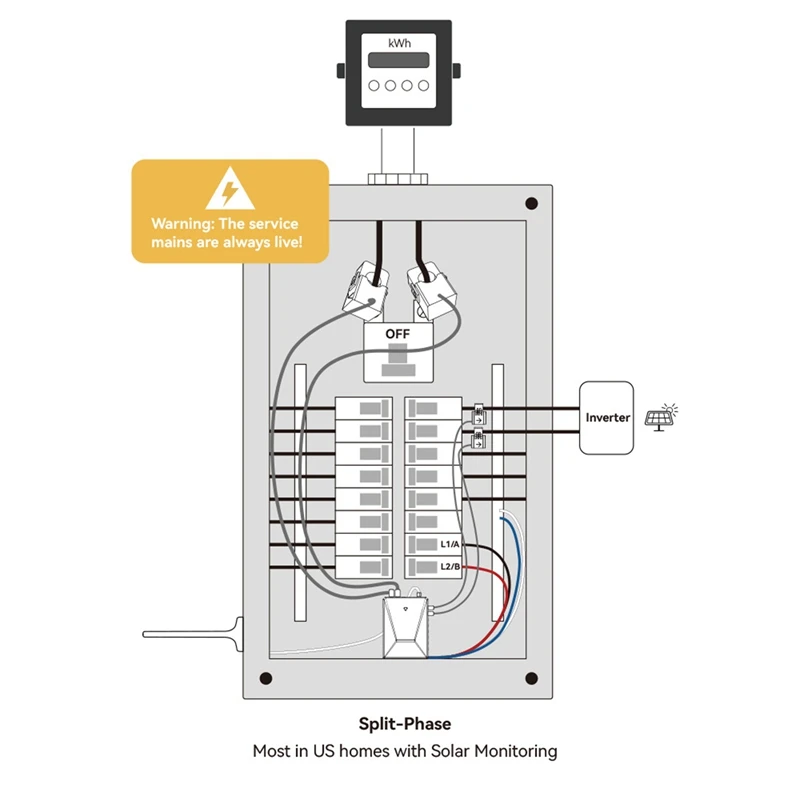 kWh

Warning: The service mains are always live!

OFF

Inverter

L1/A

L2/B

Split-Phase

Most in US homes with Solar Monitoring