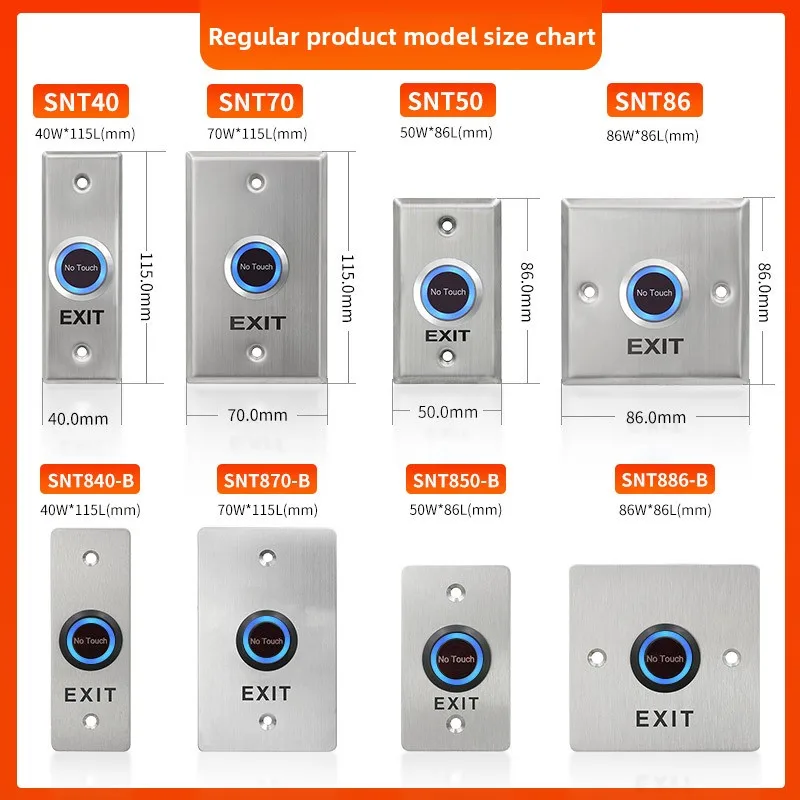 Regular product model size chart

SNT40
40W*115L(mm)
No Touch
EXIT
115.0mm
40.0mm

SNT70
70W*115L(mm)
No Touch
EXIT
115.0mm
70.0mm

SNT50
50W*86L(mm)
No Touch
EXIT
86.0mm
50.0mm

SNT86
86W*86L(mm)
No Touch
EXIT
86.0mm
86.0mm

SNT840-B
40W*115L(mm)
No Touch
EXIT

SNT870-B
70W*115L(mm)
No Touch
EXIT

SNT850-B
50W*86L(mm)
No Touch
EXIT

SNT886-B
86W*86L(mm)
No Touch
EXIT