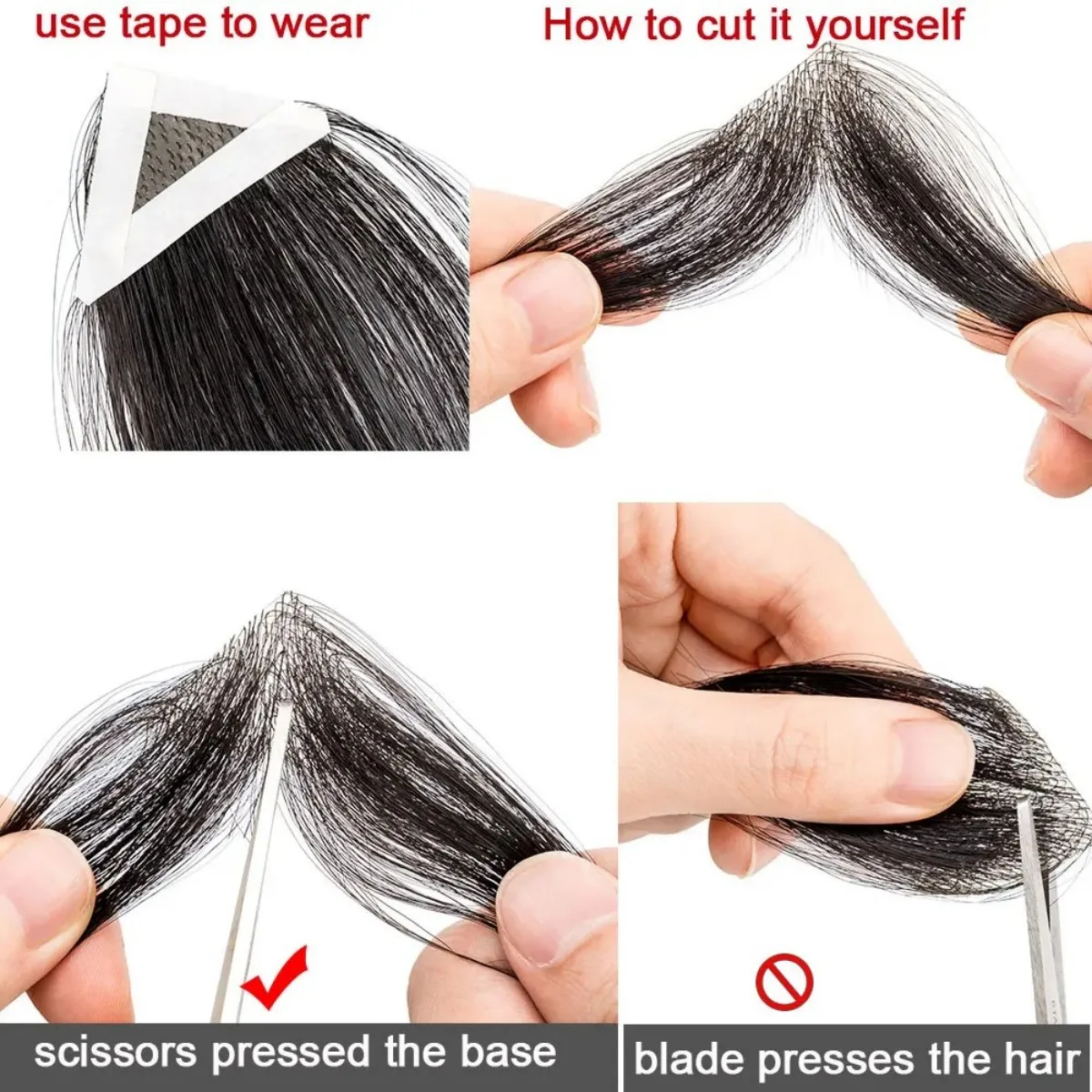 use tape to wear

How to cut it yourself

scissors pressed the base

blade presses the hair