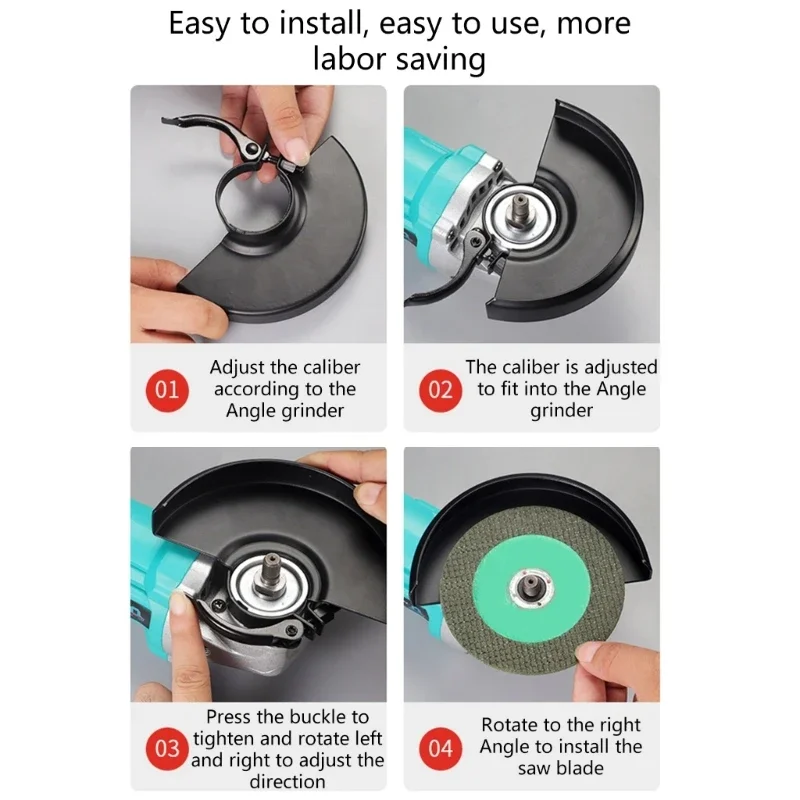 Easy to install, easy to use, more labor saving

01 Adjust the caliber according to the Angle grinder

02 The caliber is adjusted to fit into the Angle grinder

03 Press the buckle to tighten and rotate left and right to adjust the direction

04 Rotate to the right Angle to install the saw blade