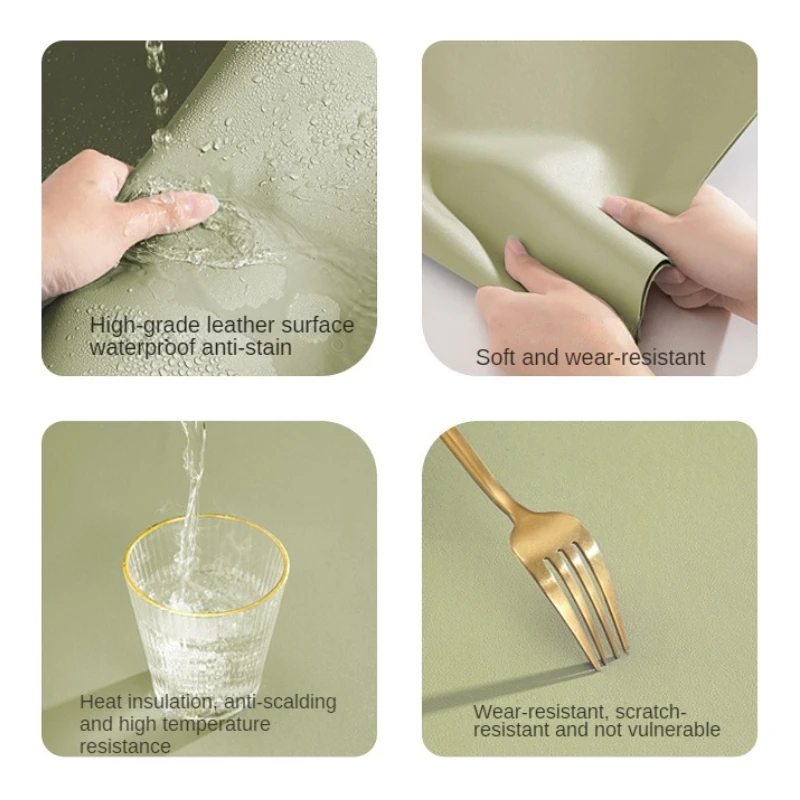 High-grade leather surface waterproof anti-stain

Soft and wear-resistant

Heat insulation, anti-scalding and high temperature resistance

Wear-resistant, scratch-resistant and not vulnerable