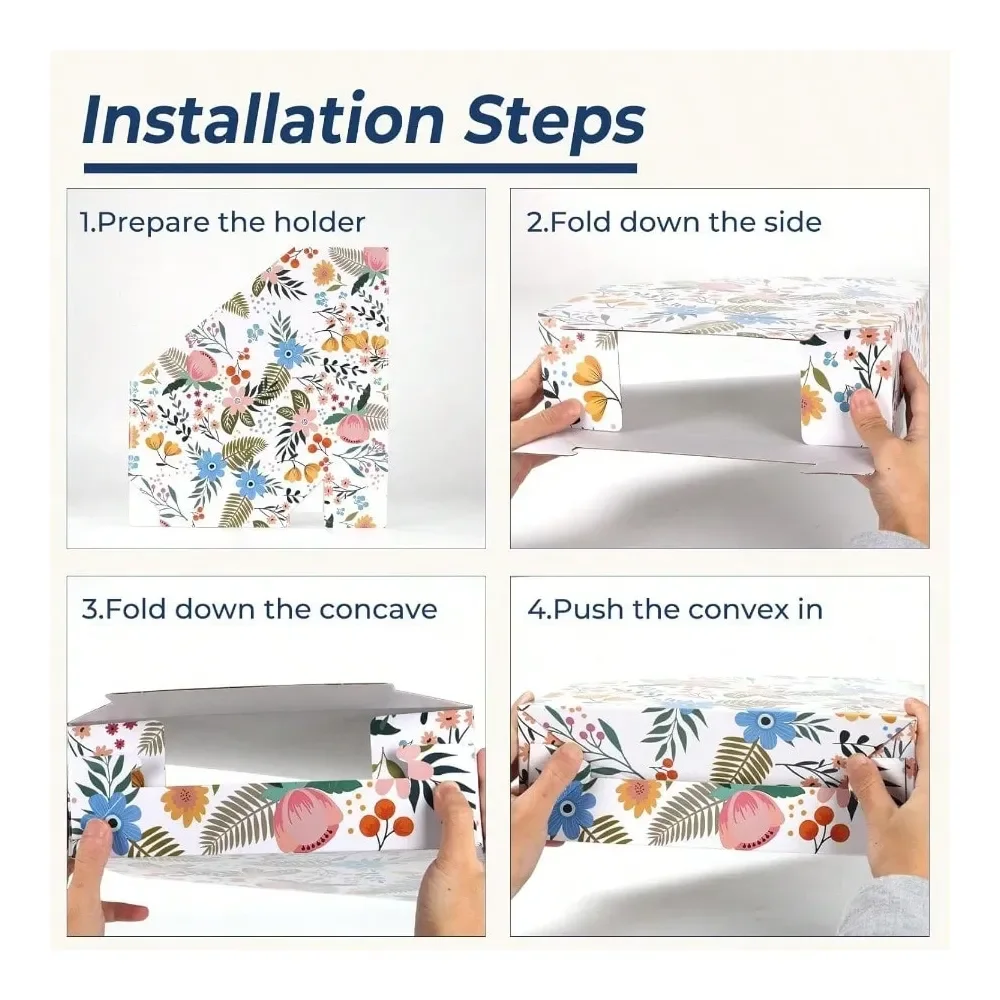 Installation Steps

1.Prepare the holder

2.Fold down the side

3.Fold down the concave

4.Push the convex in