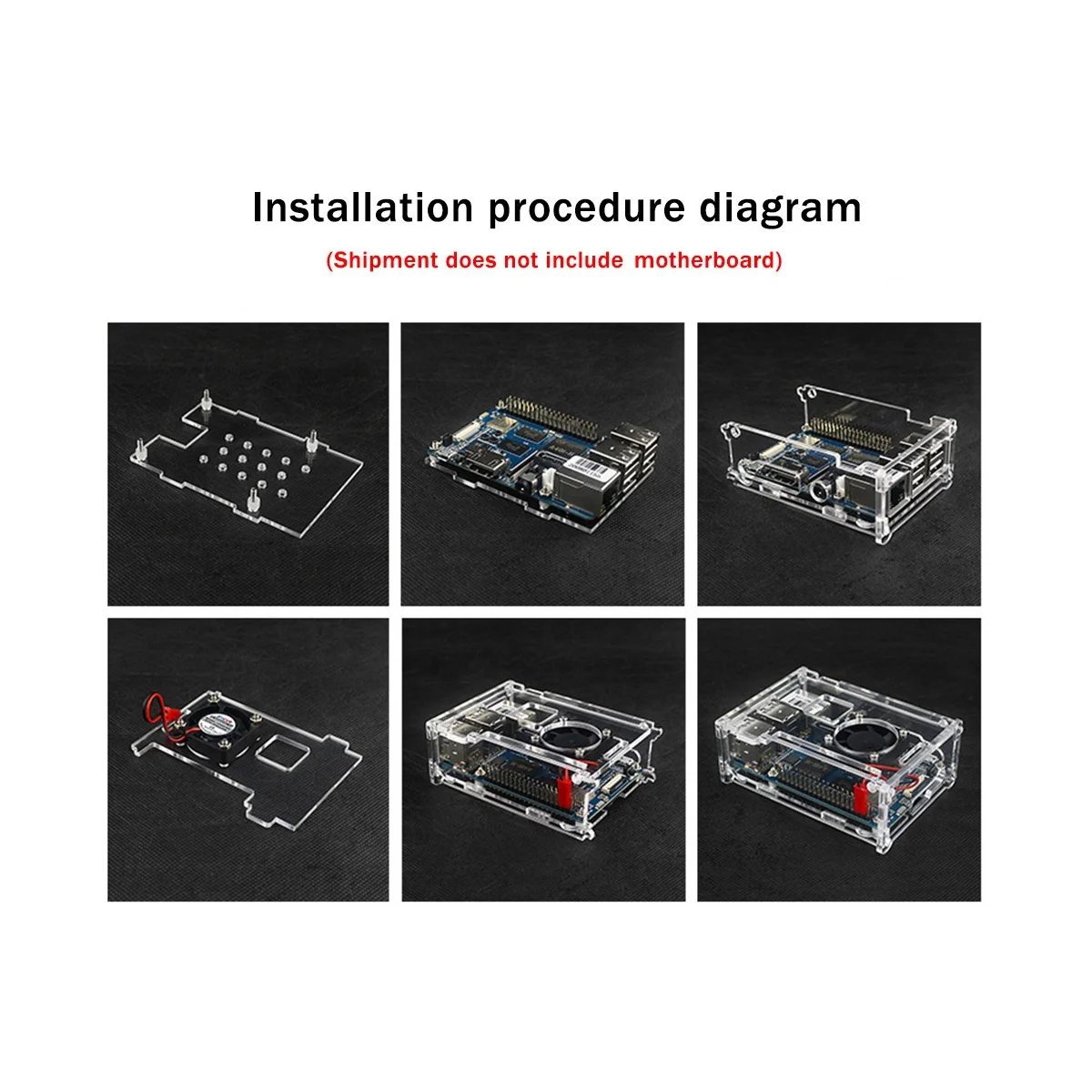 Installation procedure diagram

(Shipment does not include motherboard)