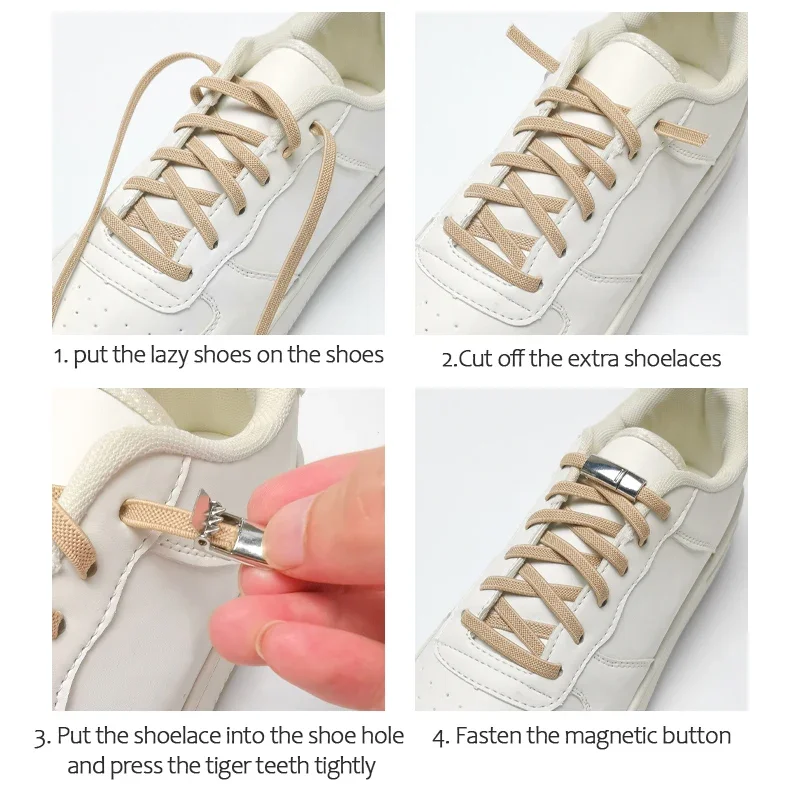 1. put the lazy shoes on the shoes

2.Cut off the extra shoelaces

3. Put the shoelace into the shoe hole and press the tiger teeth tightly

4. Fasten the magnetic button