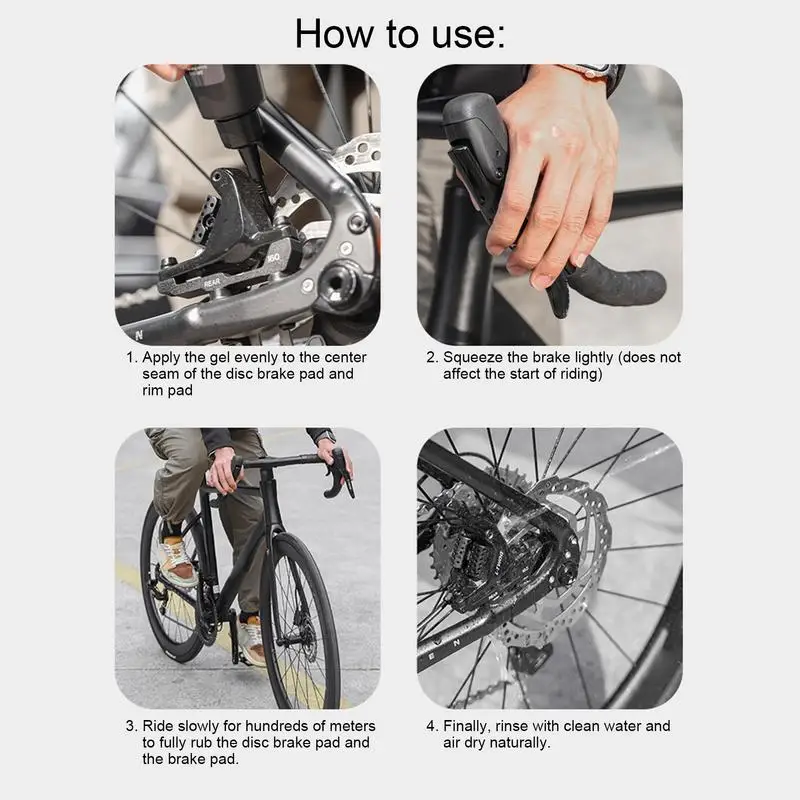 How to use:

REAR

160

1. Apply the gel evenly to the center seam of the disc brake pad and rim pad

2. Squeeze the brake lightly (does not affect the start of riding)

3. Ride slowly for hundreds of meters to fully rub the disc brake pad and the brake pad.

4. Finally, rinse with clean water and air dry naturally.