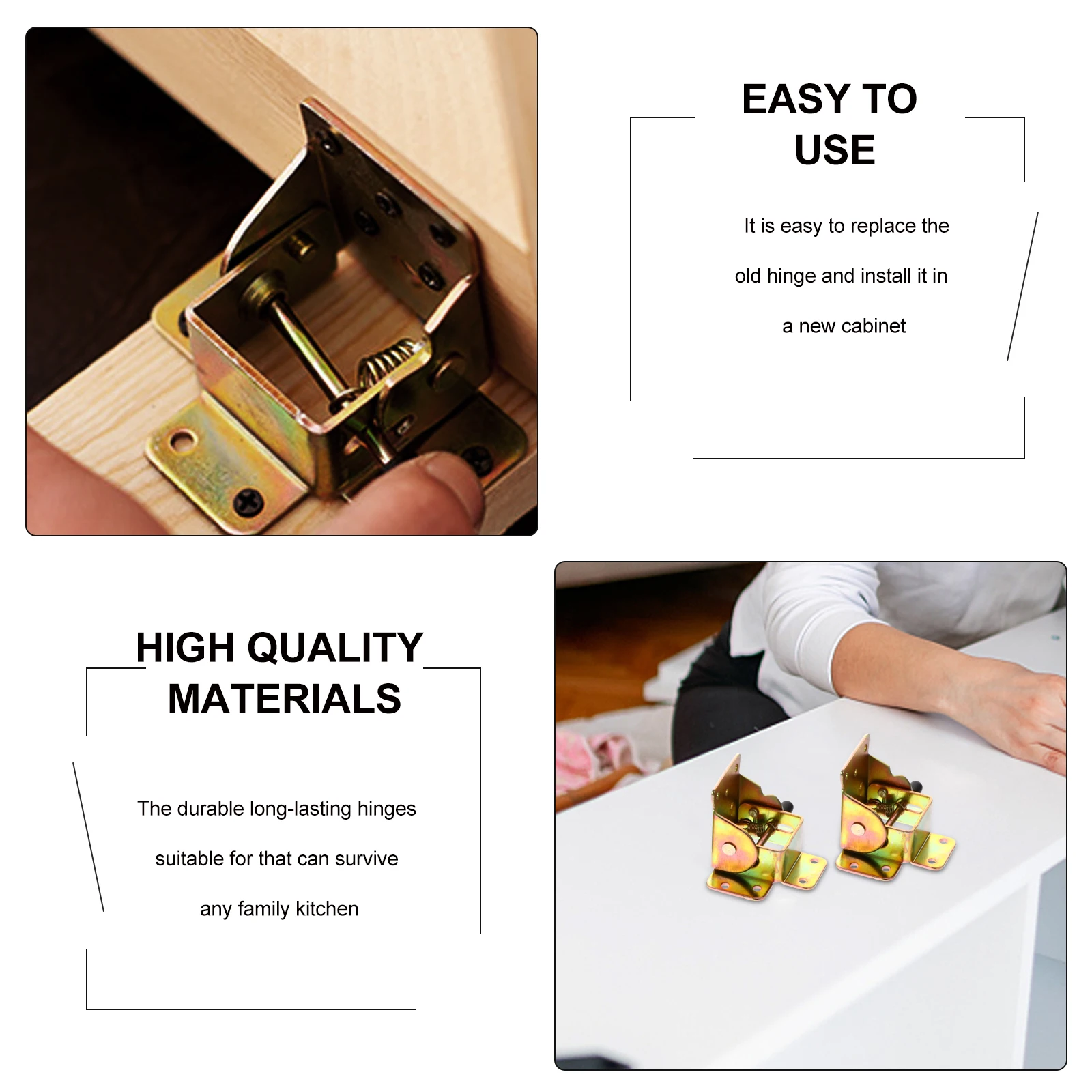 EASY TO USE

It is easy to replace the old hinge and install it in a new cabinet

HIGH QUALITY MATERIALS

The durable long-lasting hinges suitable for that can survive any family kitchen