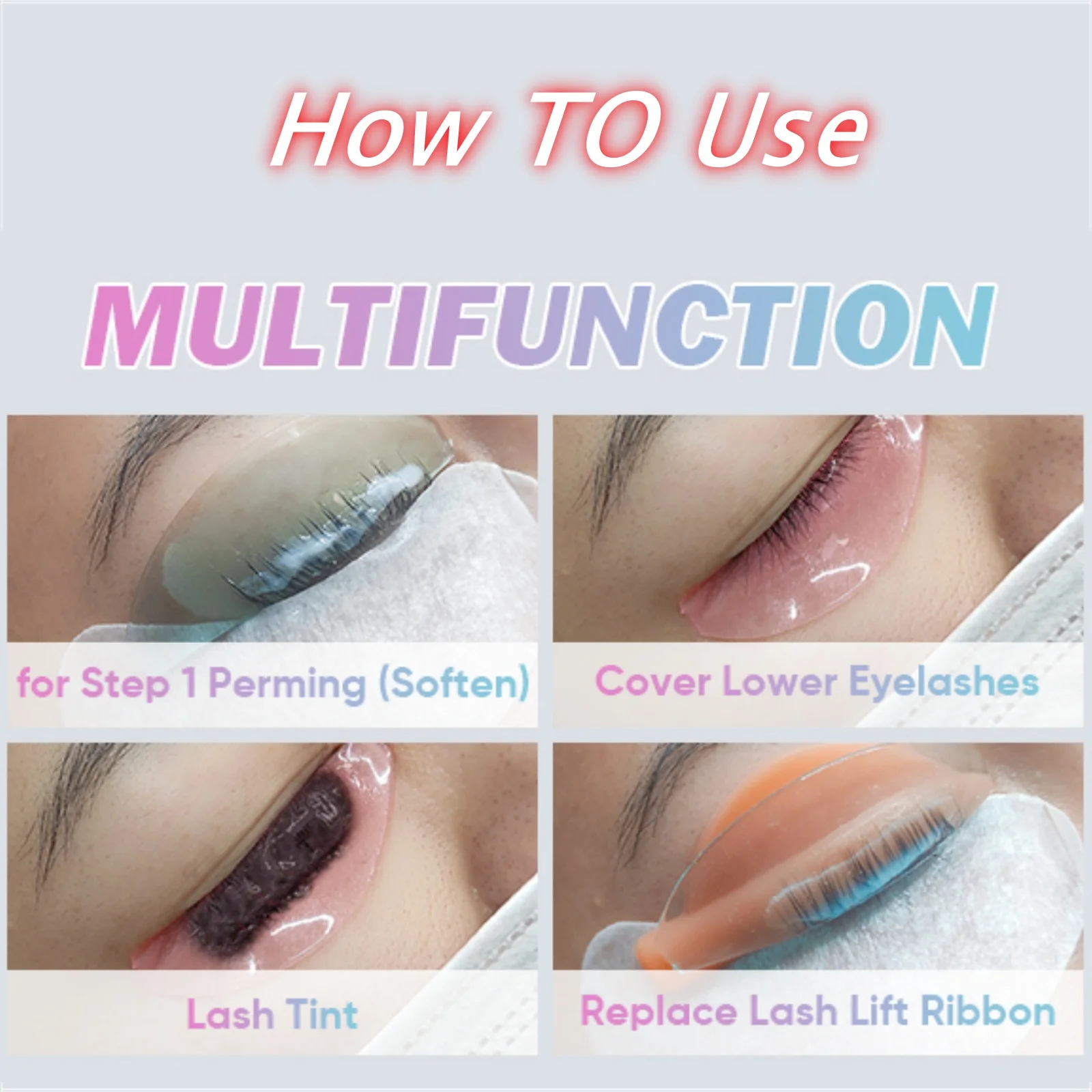 How TO Use

MULTIFUNCTION

for Step 1 Perming (Soften)

Cover Lower Eyelashes

Lash Tint

Replace Lash Lift Ribbon