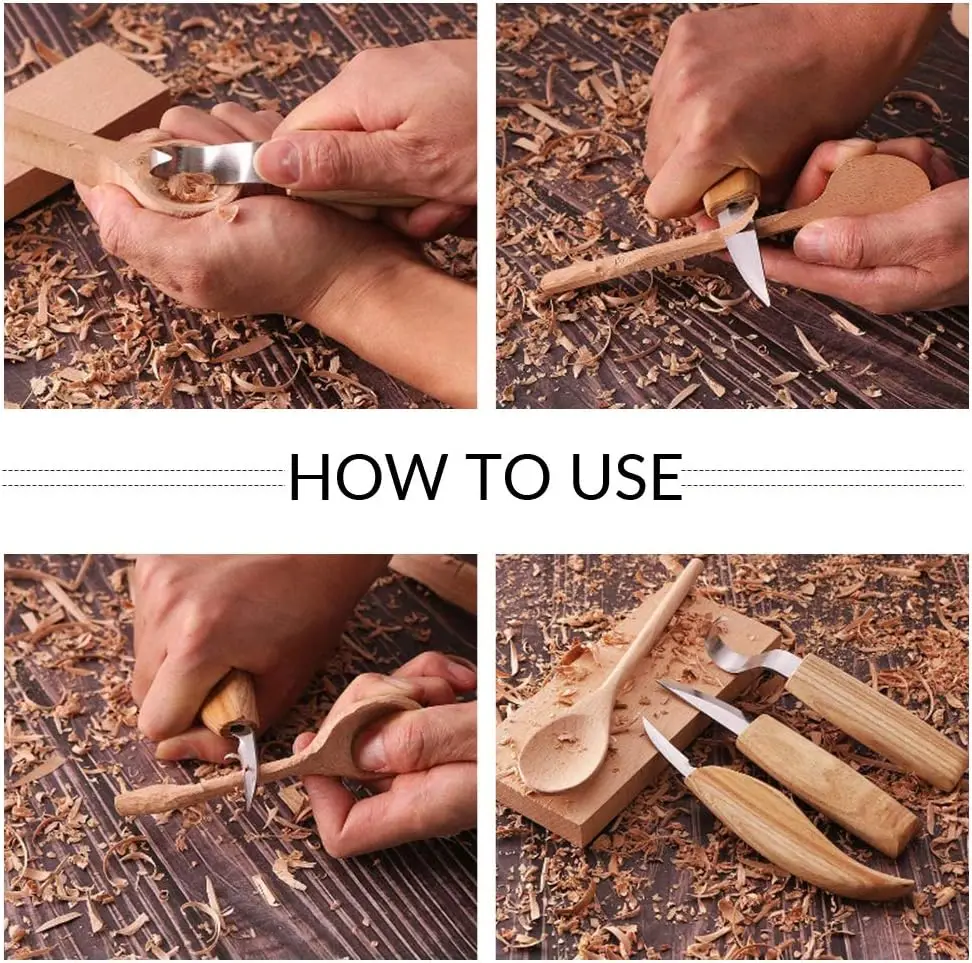 HOW TO USE