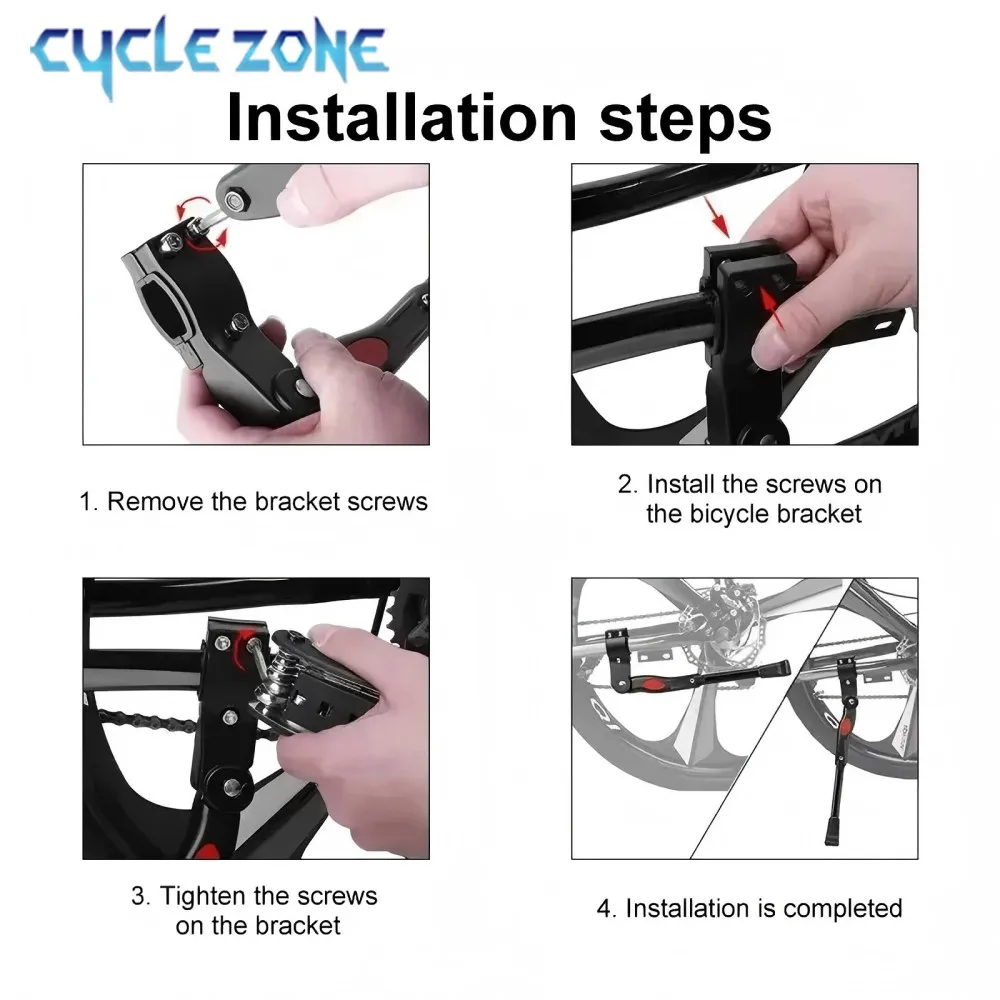 CYCLE ZONE

Installation steps

1. Remove the bracket screws

2. Install the screws on the bicycle bracket

3. Tighten the screws on the bracket

4. Installation is completed