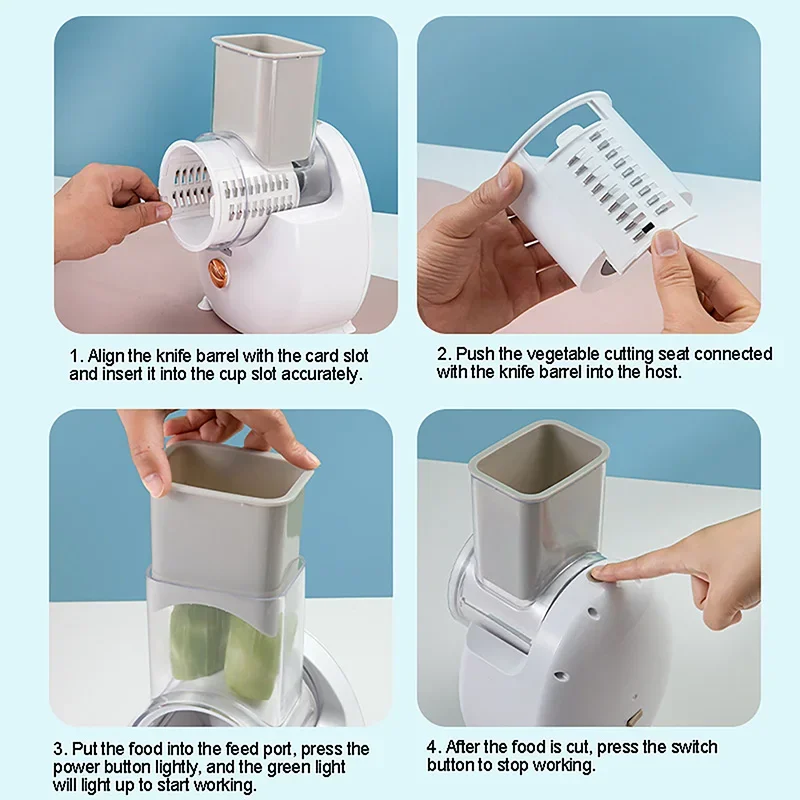 1. Align the knife barrel with the card slot and insert it into the cup slot accurately.

2. Push the vegetable cutting seat connected with the knife barrel into the host.

3. Put the food into the feed port, press the power button lightly, and the green light will light up to start working.

4. After the food is cut, press the switch button to stop working.