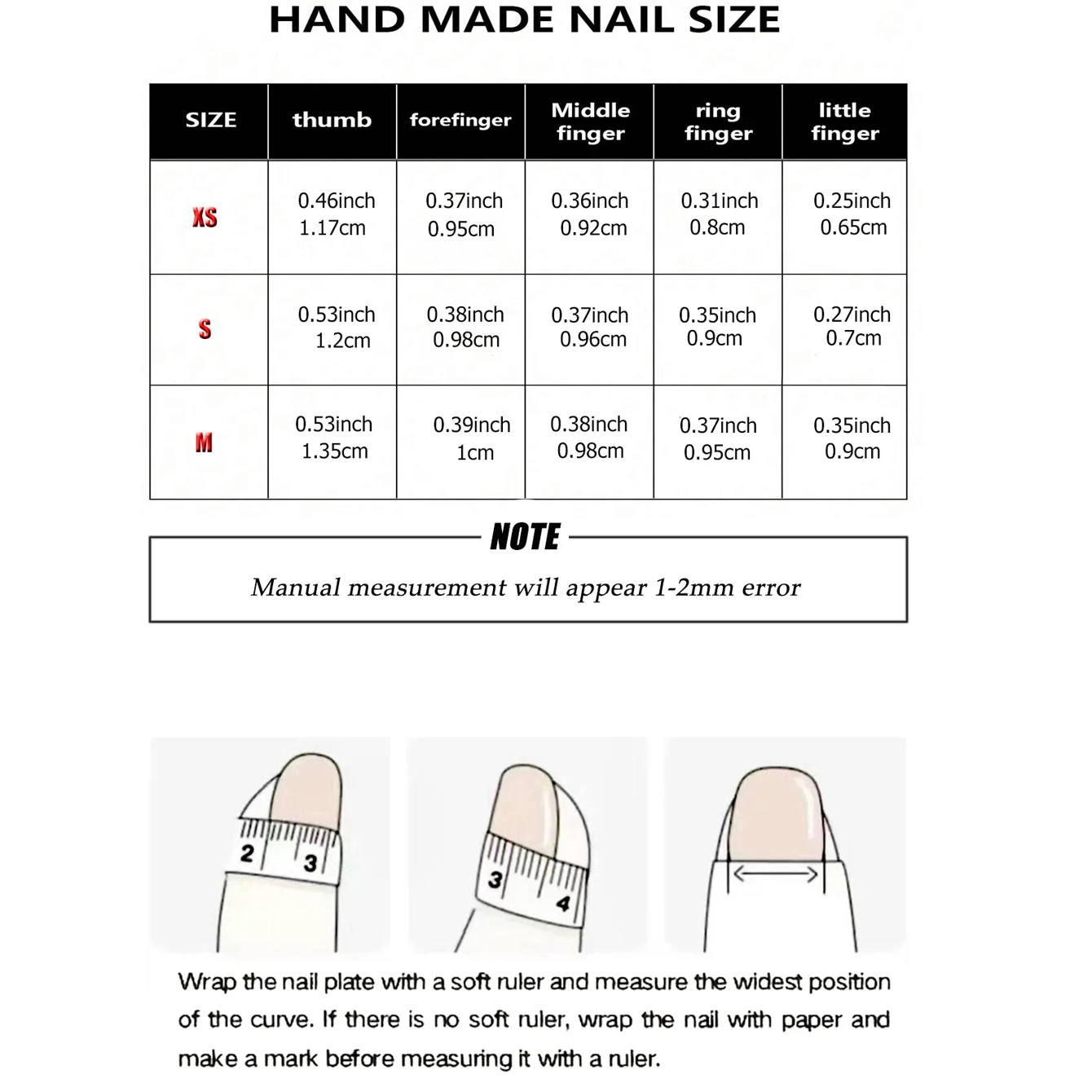 HAND MADE NAIL SIZE

| SIZE | thumb | forefinger | Middle finger | ring finger | little finger |
|---|---|---|---|---|---|
| XS | 0.46inch 1.17cm | 0.37inch 0.95cm | 0.36inch 0.92cm | 0.31inch 0.8cm | 0.25inch 0.65cm |
| S | 0.53inch 1.2cm | 0.38inch 0.98cm | 0.37inch 0.96cm | 0.35inch 0.9cm | 0.27inch 0.7cm |
| M | 0.53inch 1.35cm | 0.39inch 1cm | 0.38inch 0.98cm | 0.37inch 0.95cm | 0.35inch 0.9cm |

NOTE

Manual measurement will appear 1-2mm error

2 3

3 4

Wrap the nail plate with a soft ruler and measure the widest position of the curve. If there is no soft ruler, wrap the nail with paper and make a mark before measuring it with a ruler.