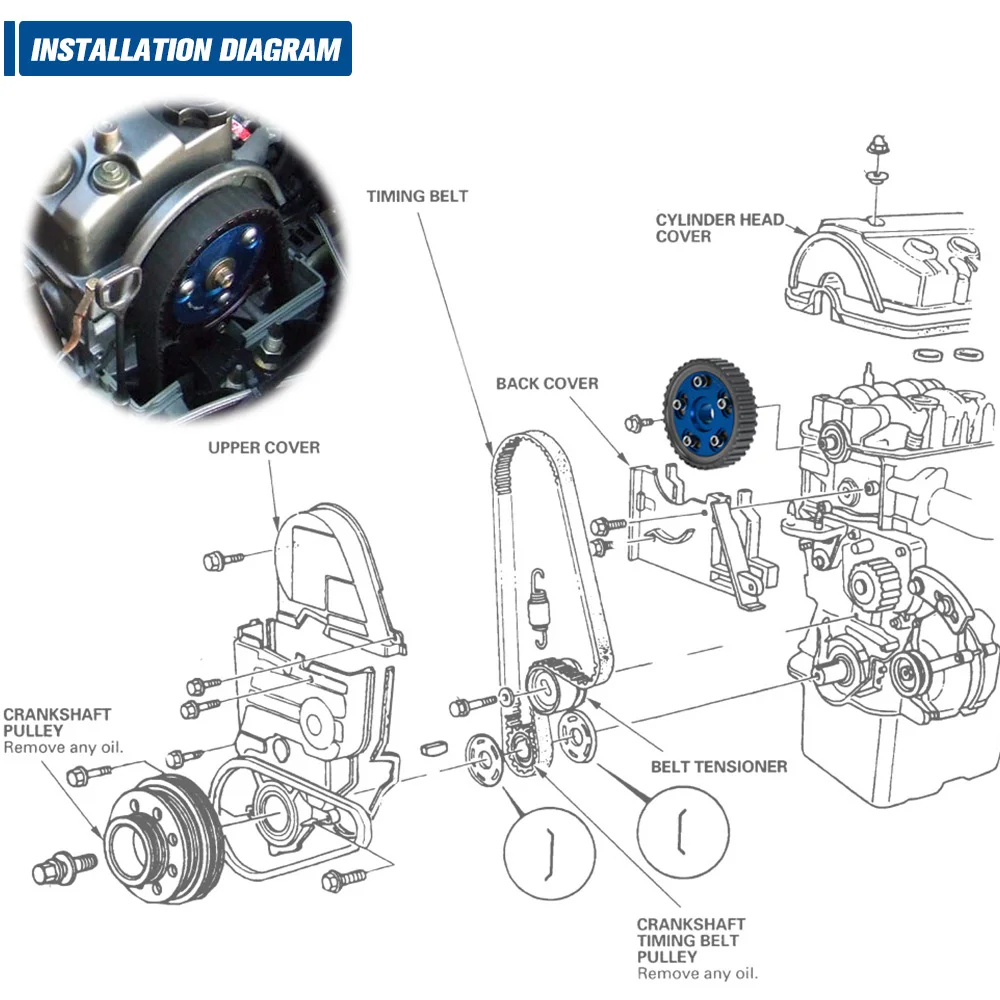 INSTALLATION DIAGRAM

TIMING BELT

CYLINDER HEAD COVER

BACK COVER

UPPER COVER

CRANKSHAFT PULLEY
Remove any oil.

BELT TENSIONER

CRANKSHAFT TIMING BELT PULLEY
Remove any oil.