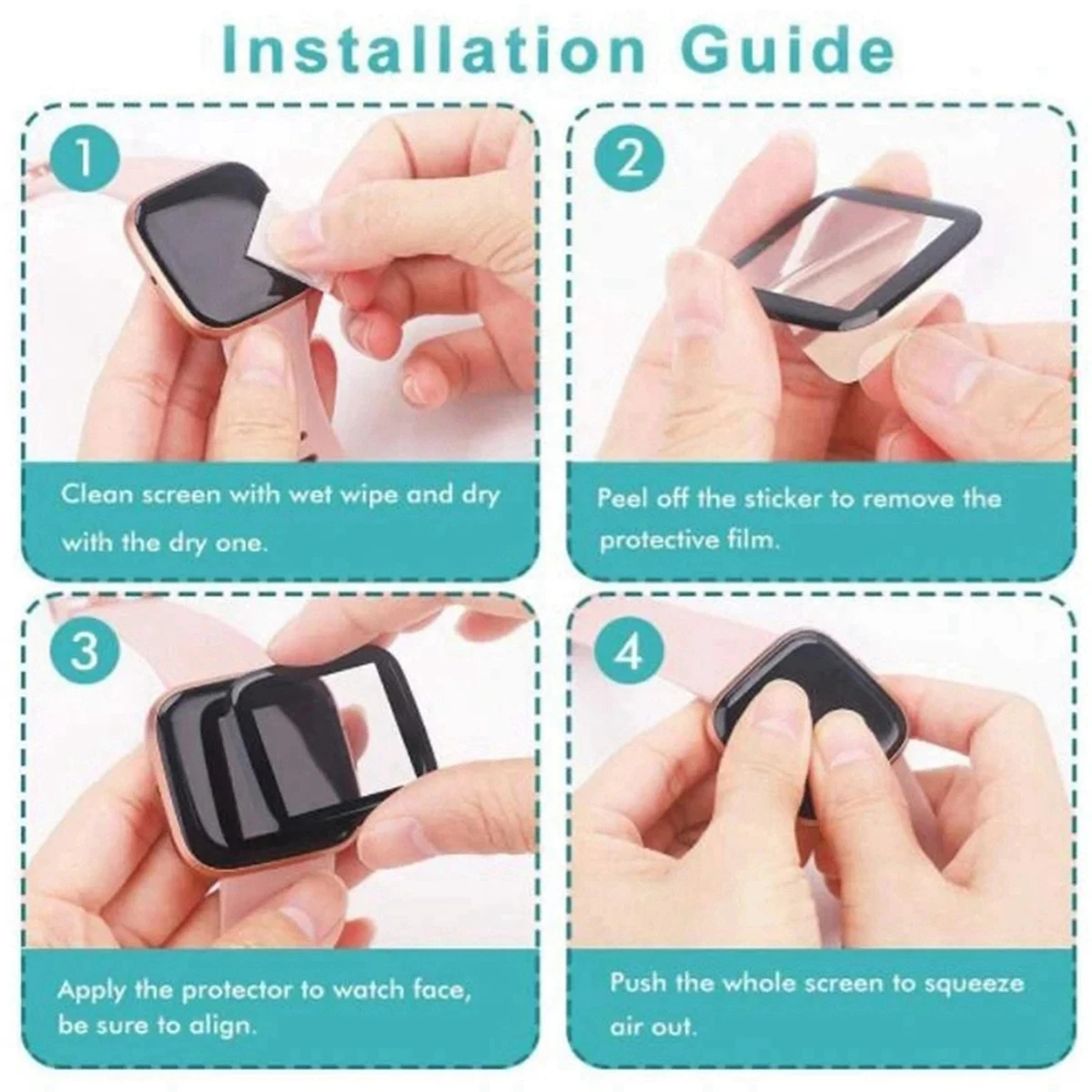 Installation Guide

1

Clean screen with wet wipe and dry with the dry one.

2

Peel off the sticker to remove the protective film.

3

Apply the protector to watch face, be sure to align.

4

Push the whole screen to squeeze air out.