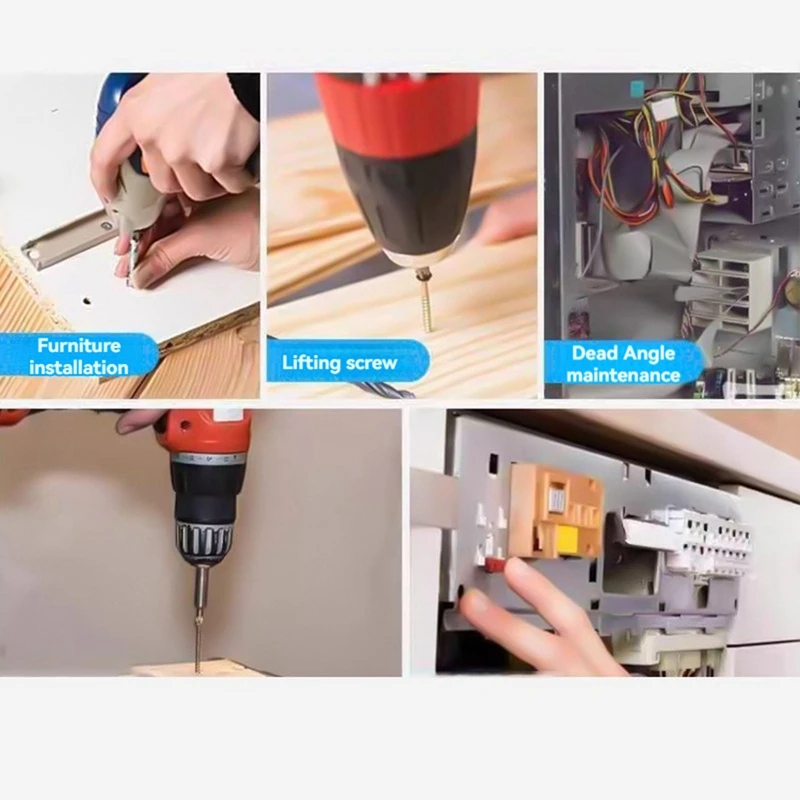 Furniture installation

Lifting screw

Dead Angle maintenance