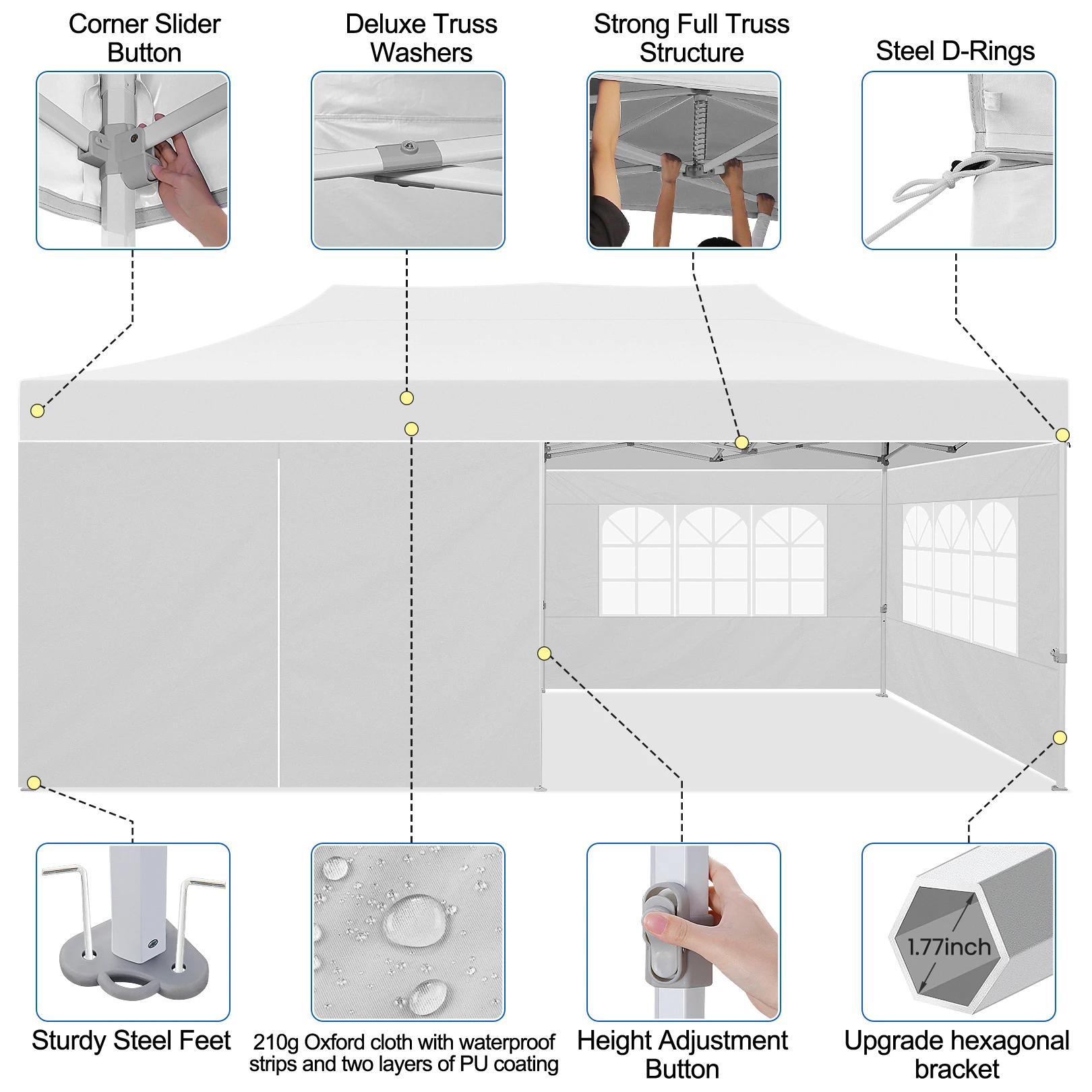 Corner Slider Button

Deluxe Truss Washers

Strong Full Truss Structure

Steel D-Rings

1.77inch

Sturdy Steel Feet

210g Oxford cloth with waterproof strips and two layers of PU coating

Height Adjustment Button

Upgrade hexagonal bracket