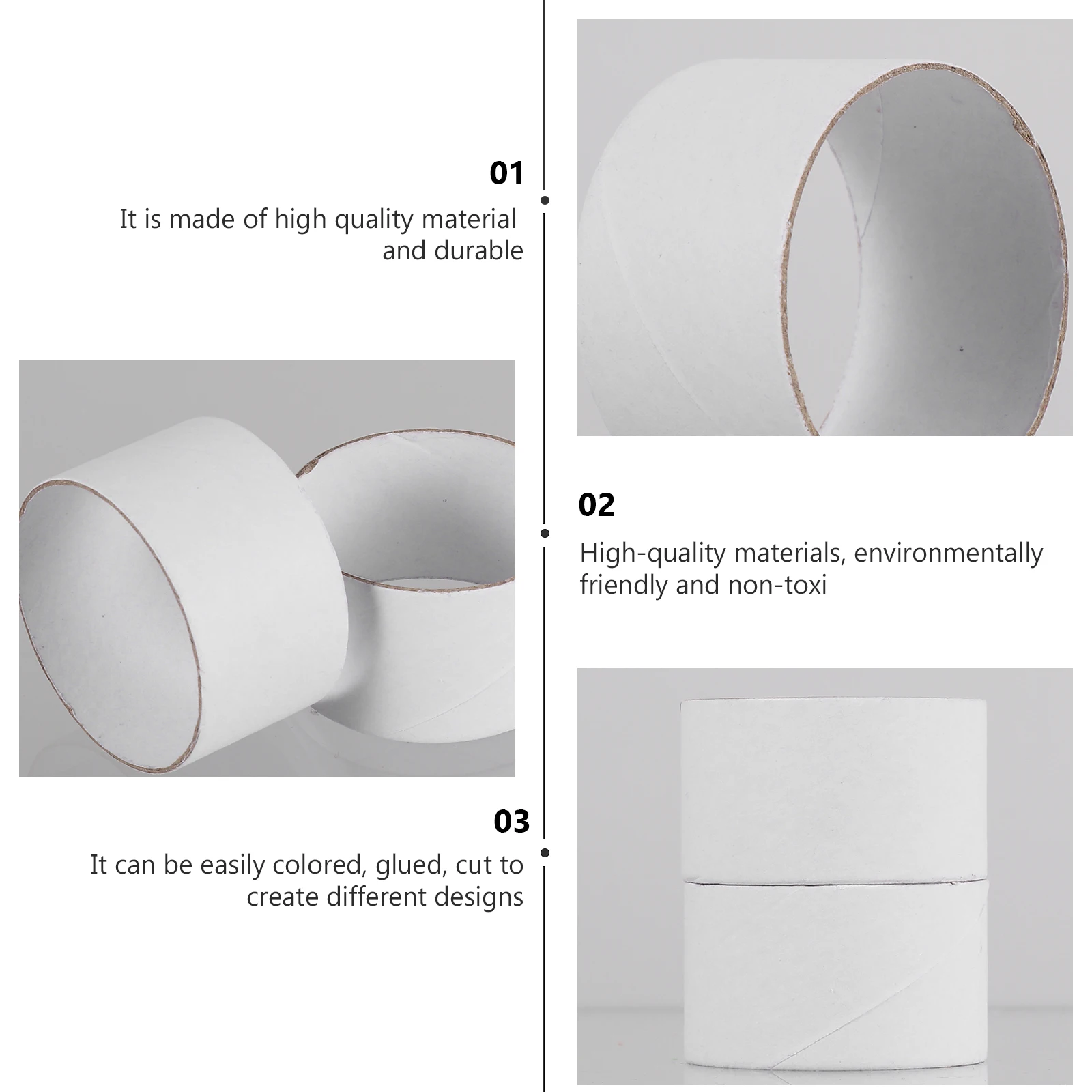 01

It is made of high quality material and durable

02

High-quality materials, environmentally friendly and non-toxi

03

It can be easily colored, glued, cut to create different designs