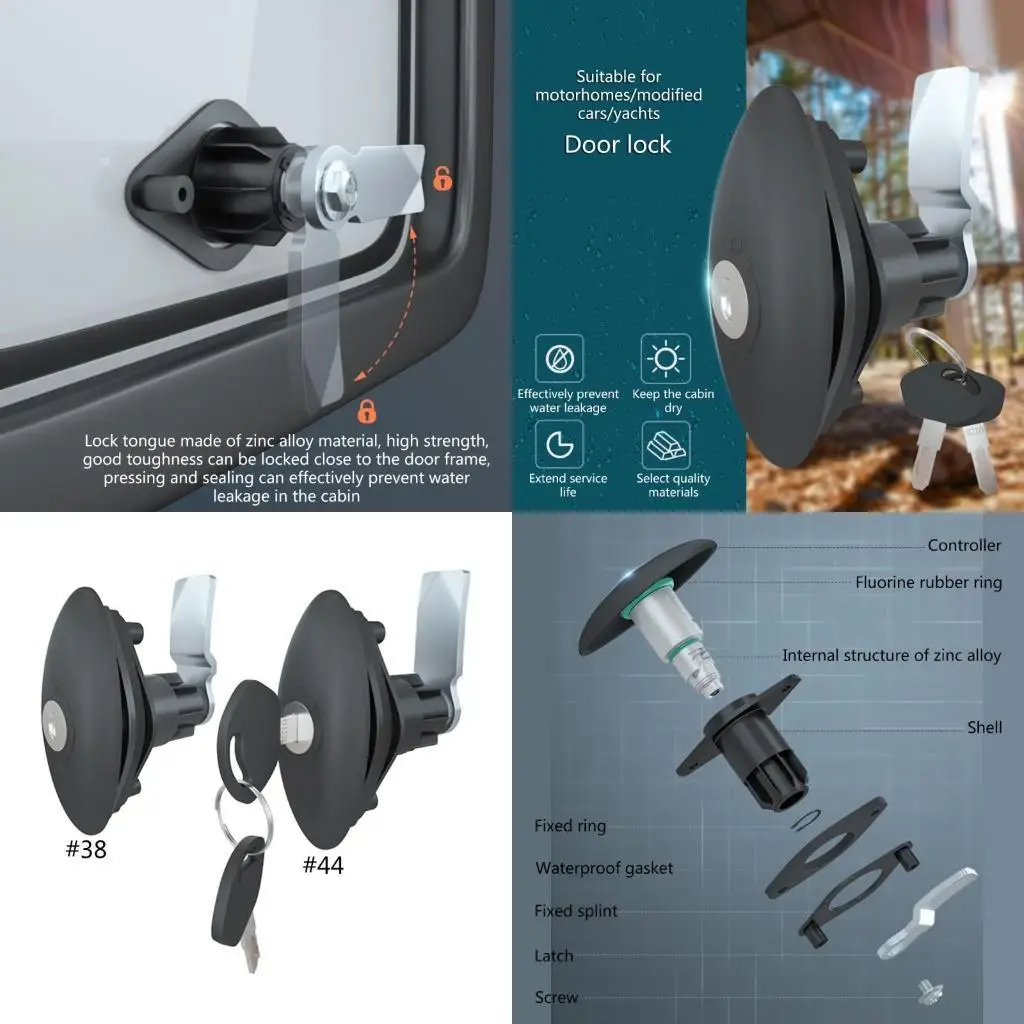 Lock tongue made of zinc alloy material, high strength, good toughness can be locked close to the door frame, pressing and sealing can effectively prevent water leakage in the cabin

Suitable for motorhomes/modified cars/yachts

Door lock

Effectively prevent water leakage

Keep the cabin dry

Extend service life

Select quality materials

#38

#44

Controller

Fluorine rubber ring

Internal structure of zinc alloy

Shell

Fixed ring

Waterproof gasket

Fixed splint

Latch

Screw