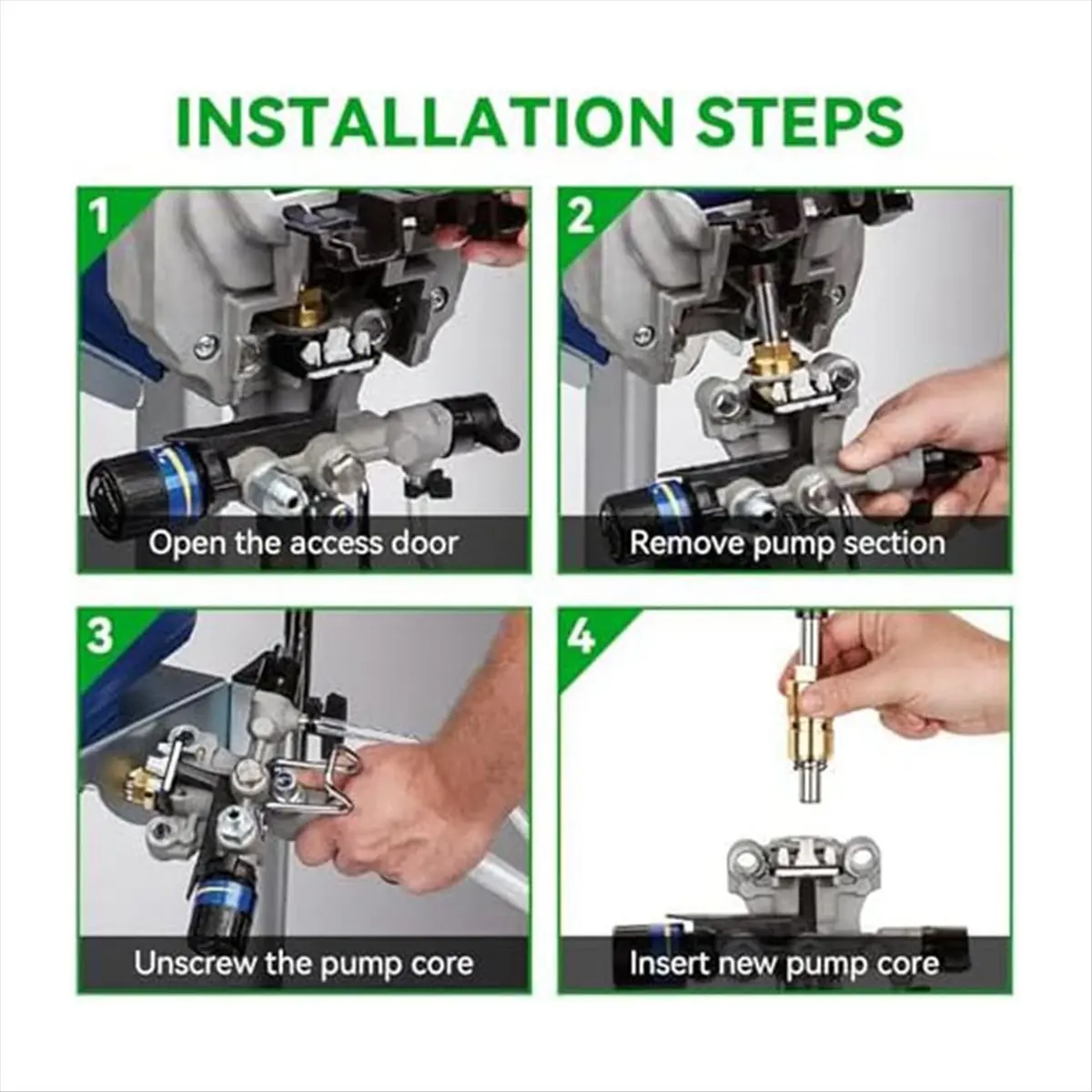 INSTALLATION STEPS

1
Open the access door

2
Remove pump section

3
Unscrew the pump core

4
Insert new pump core