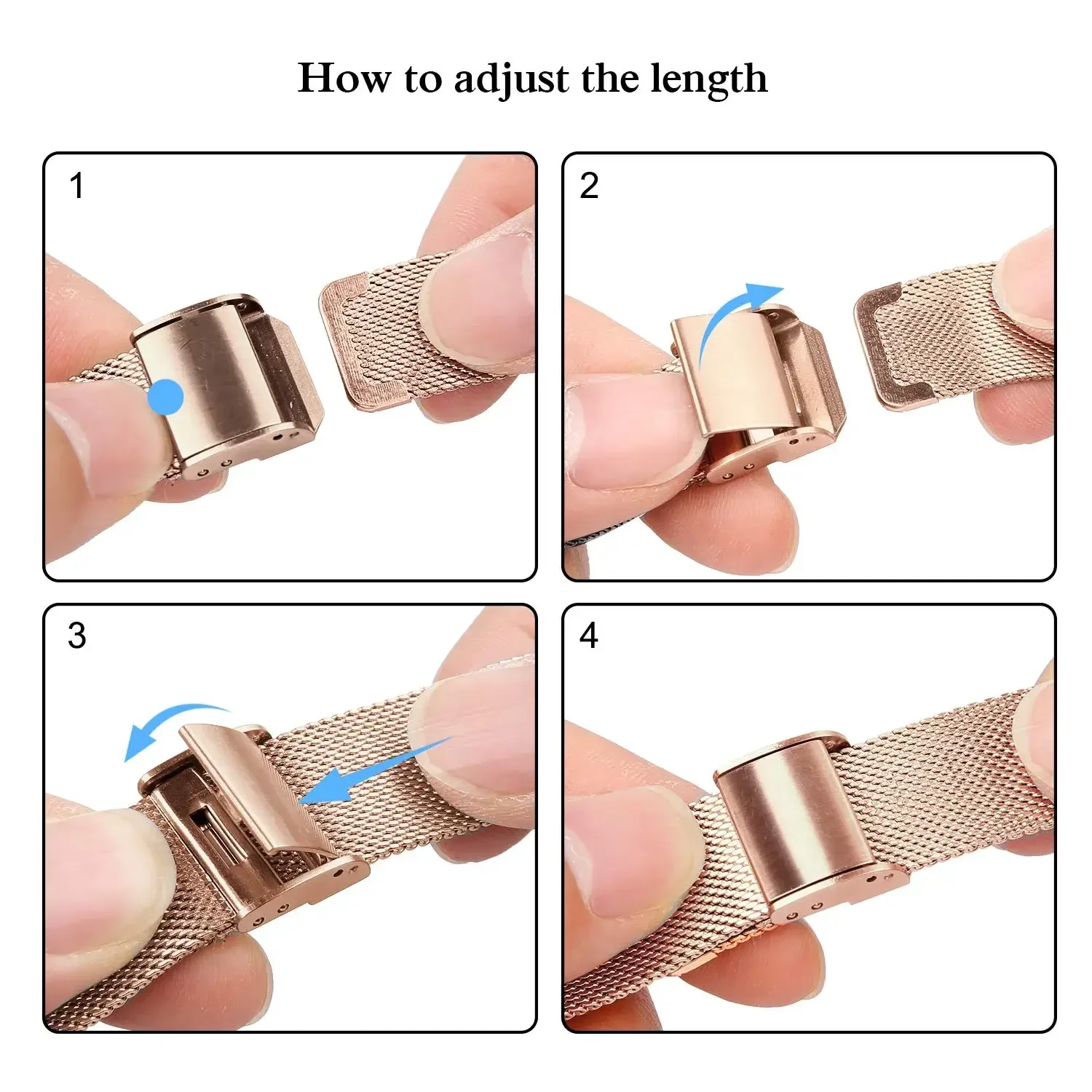 How to adjust the length

1

2

3

4