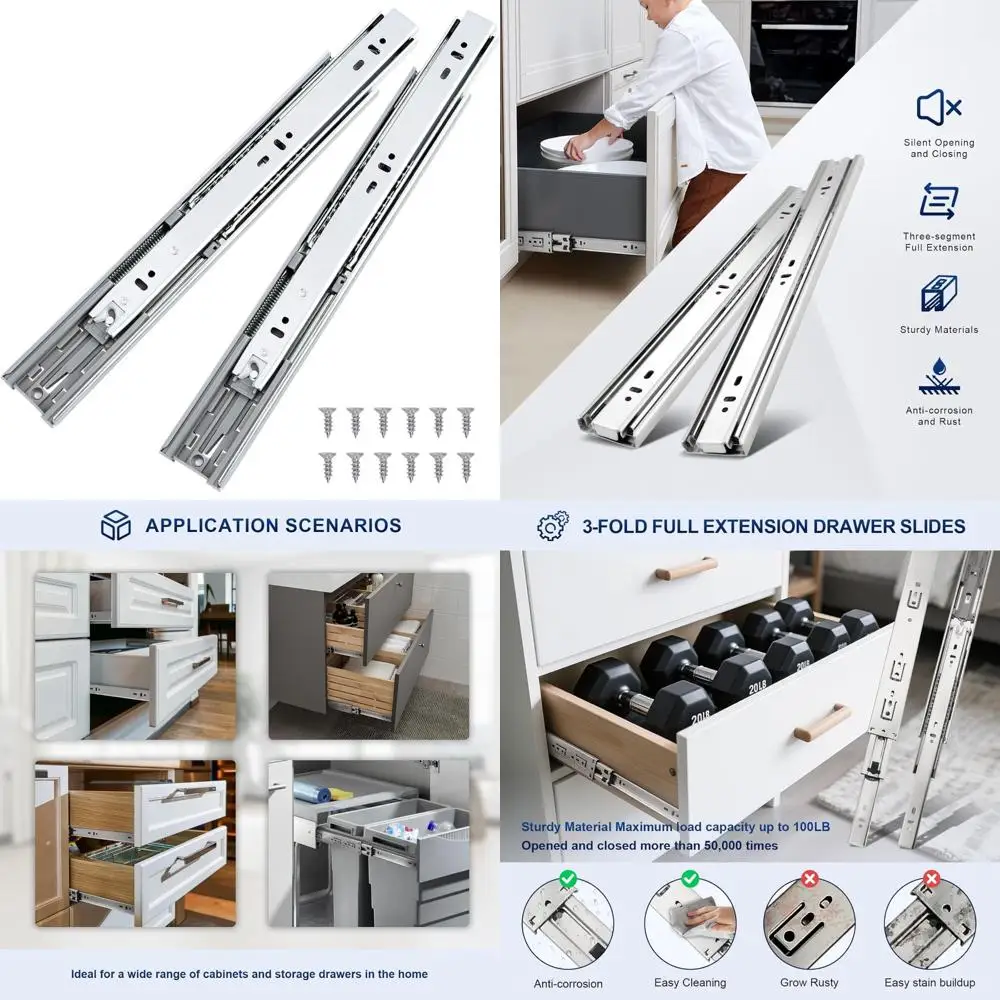 Silent Opening and Closing

Three-segment Full Extension

Sturdy Materials

Anti-corrosion and Rust

APPLICATION SCENARIOS

Ideal for a wide range of cabinets and storage drawers in the home

3-FOLD FULL EXTENSION DRAWER SLIDES

20LB

20LB

Sturdy Material Maximum load capacity up to 100LB
Opened and closed more than 50,000 times

Anti-corrosion

Easy Cleaning

Grow Rusty

Easy stain buildup