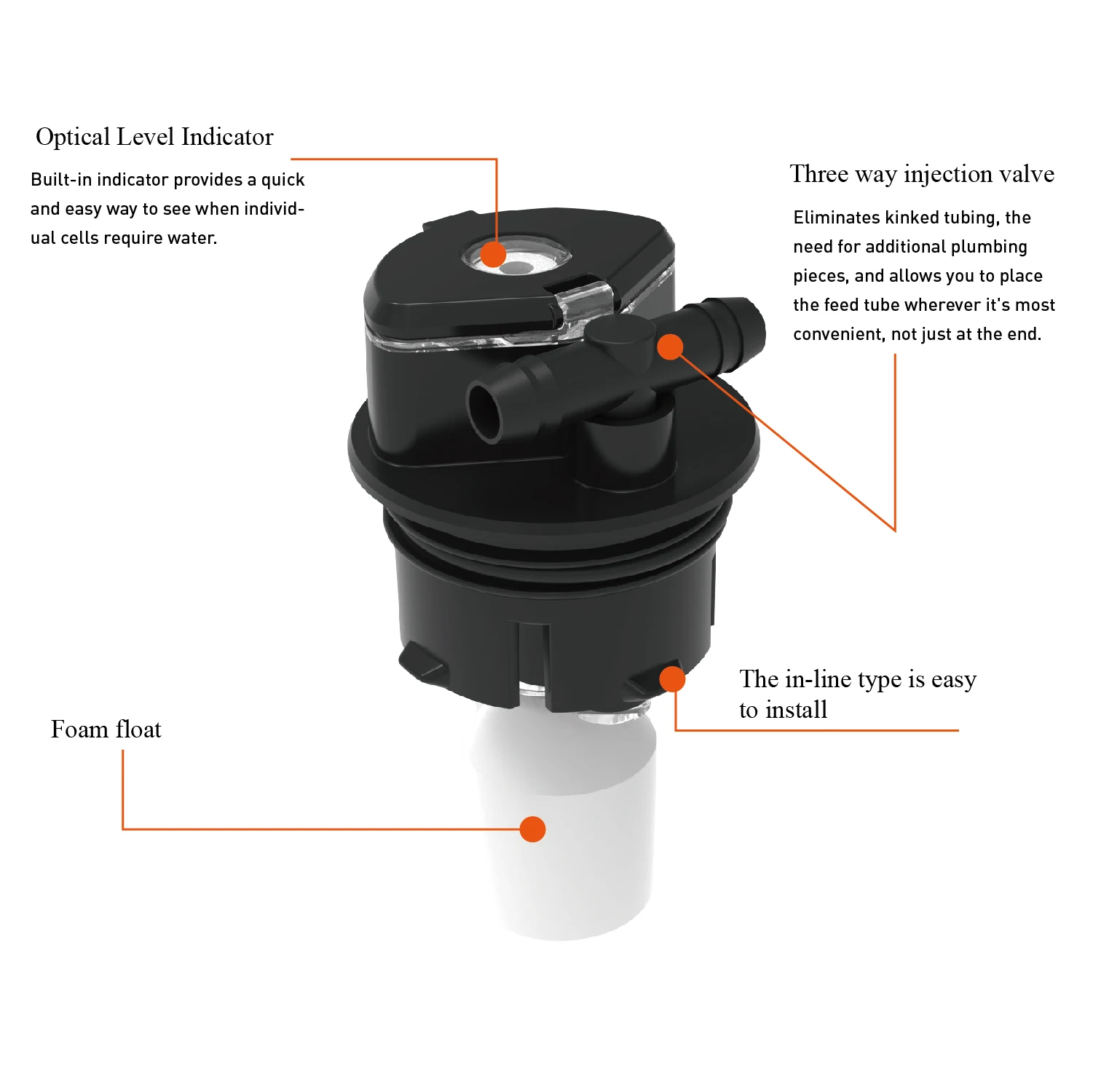 Optical Level Indicator

Built-in indicator provides a quick and easy way to see when individual cells require water.

Three way injection valve

Eliminates kinked tubing, the need for additional plumbing pieces, and allows you to place the feed tube wherever it's most convenient, not just at the end.

The in-line type is easy to install

Foam float