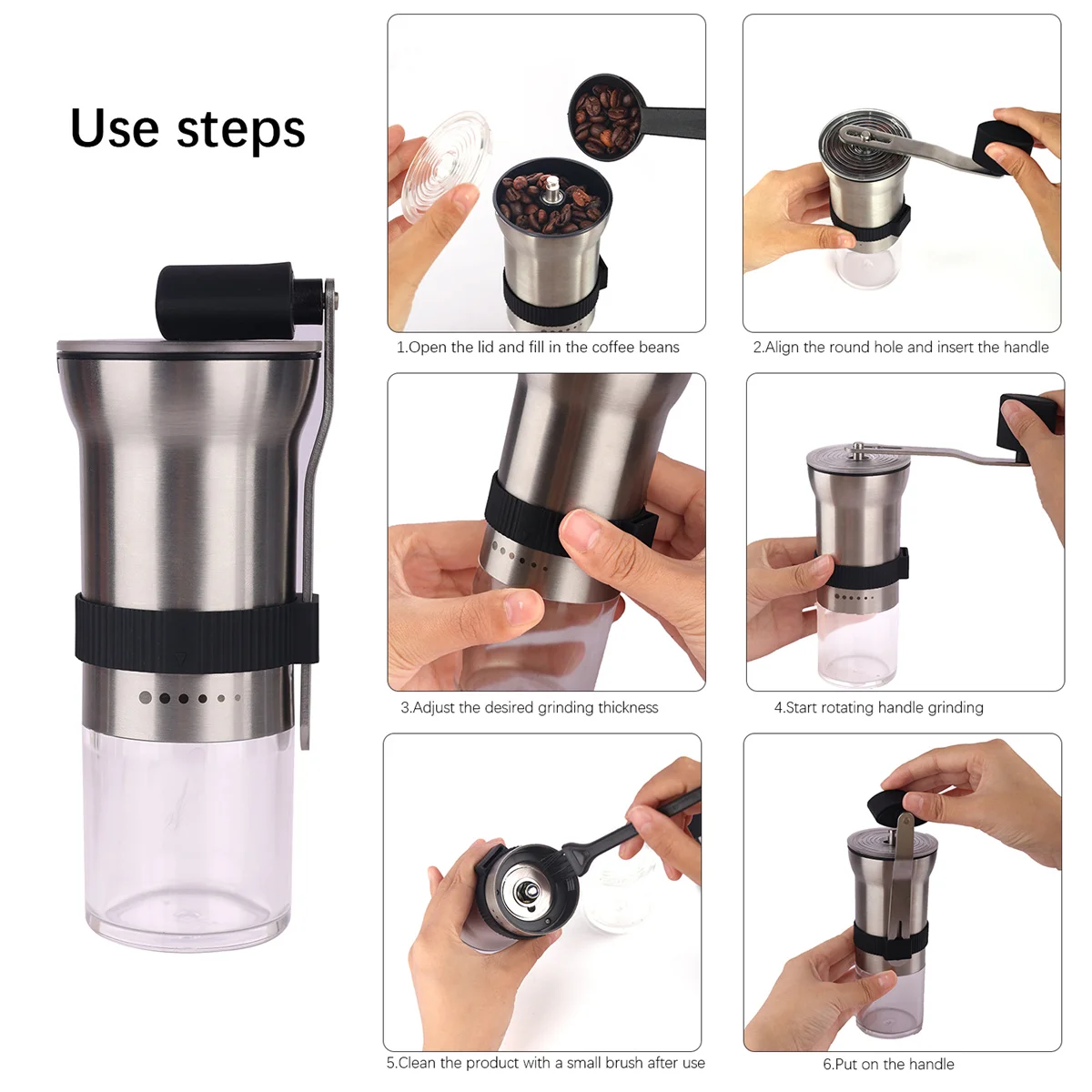 Use steps

1.Open the lid and fill in the coffee beans

2.Align the round hole and insert the handle

3.Adjust the desired grinding thickness

4.Start rotating handle grinding

5.Clean the product with a small brush after use

6.Put on the handle