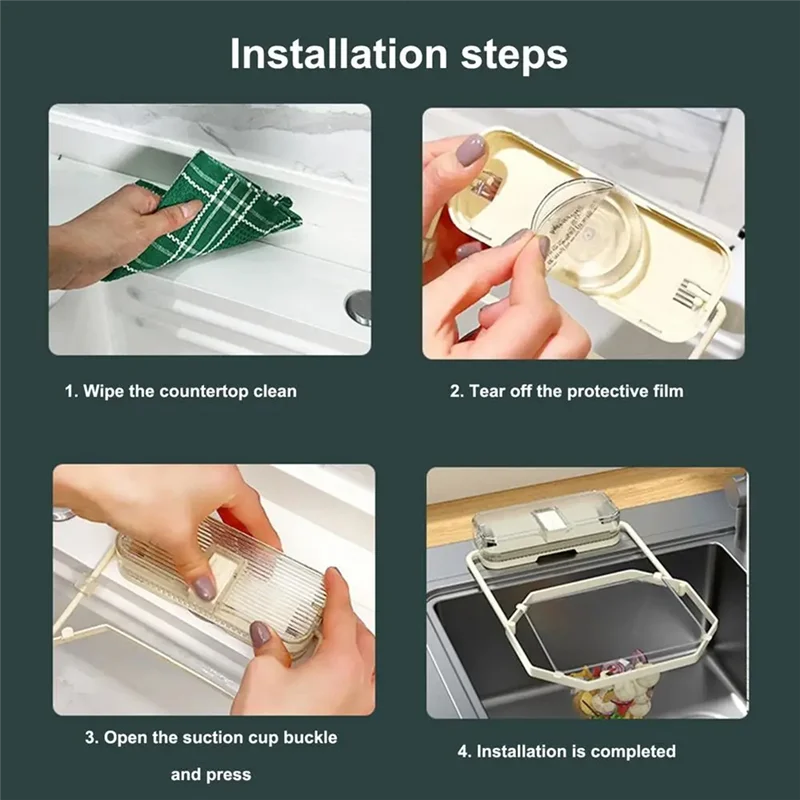 Installation steps

1. Wipe the countertop clean

2. Tear off the protective film

3. Open the suction cup buckle and press

4. Installation is completed