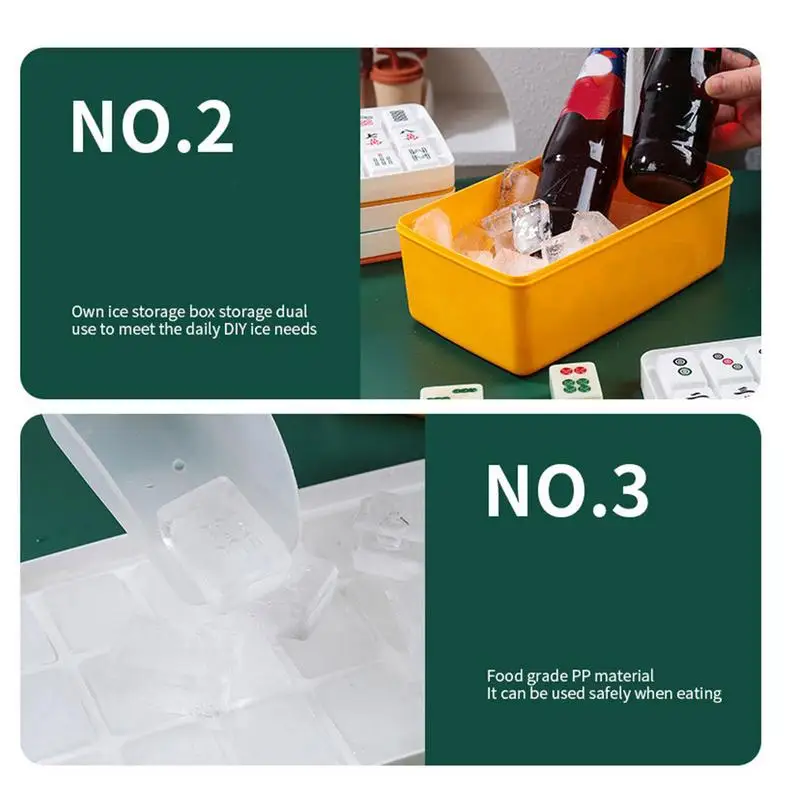 NO.2

Own ice storage box storage dual use to meet the daily DIY ice needs

NO.3

Food grade PP material
It can be used safely when eating