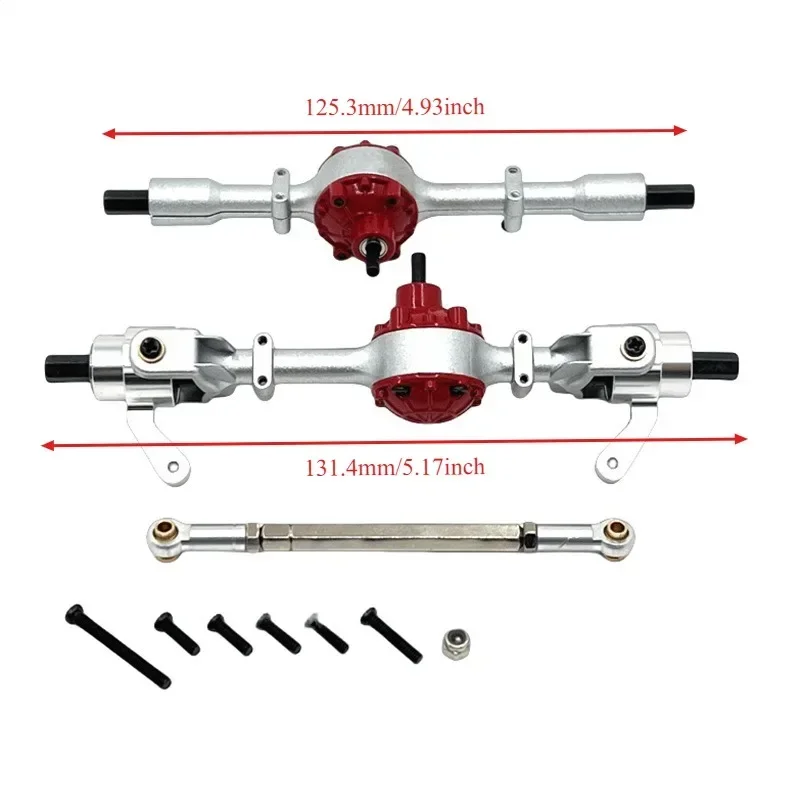 125.3mm/4.93inch

131.4mm/5.17inch