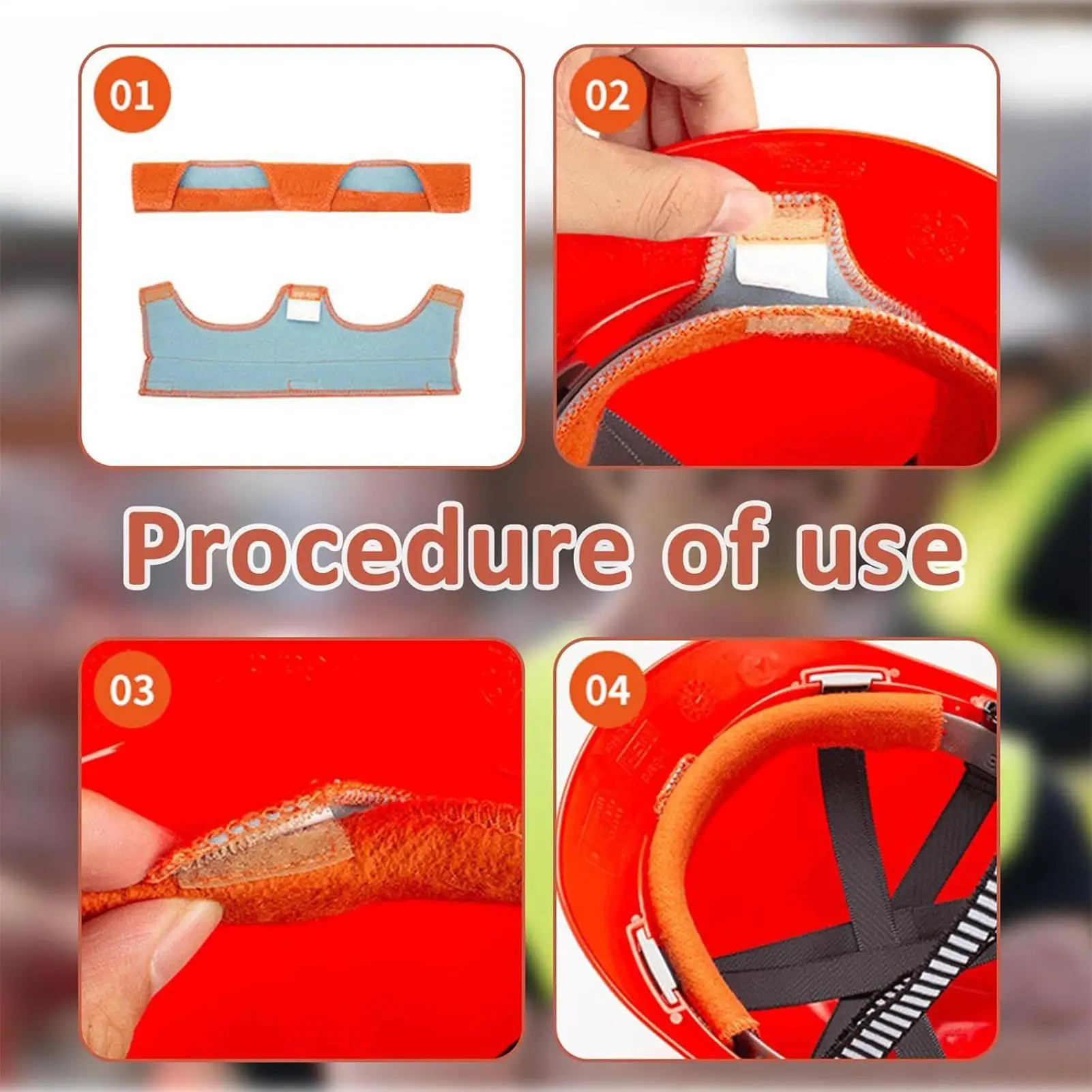 01

02

Procedure of use

03

04