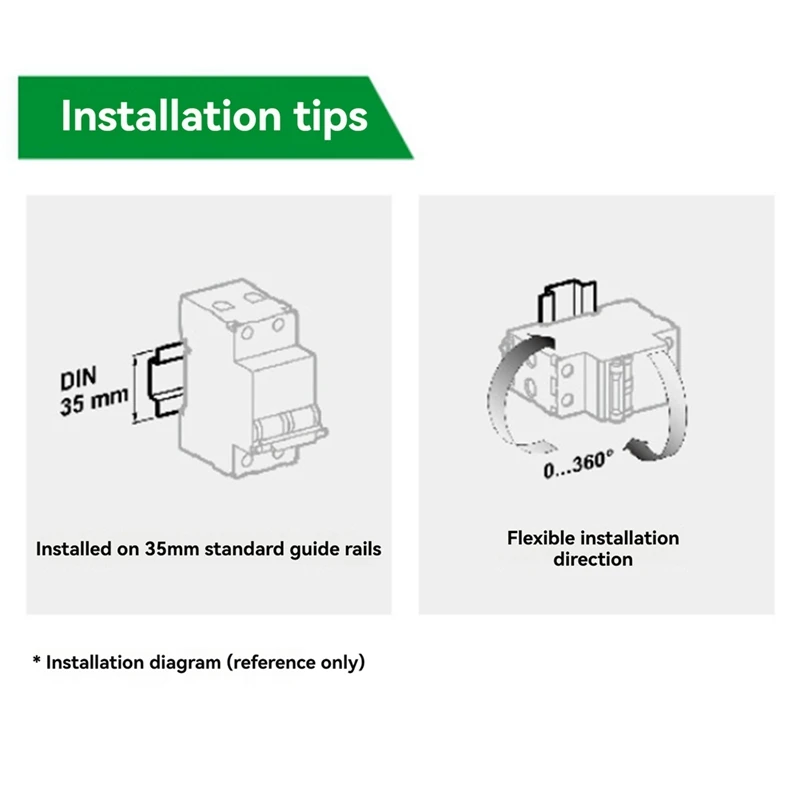 Installation tips

DIN
35 mm

Installed on 35mm standard guide rails

0...360°

Flexible installation direction

* Installation diagram (reference only)