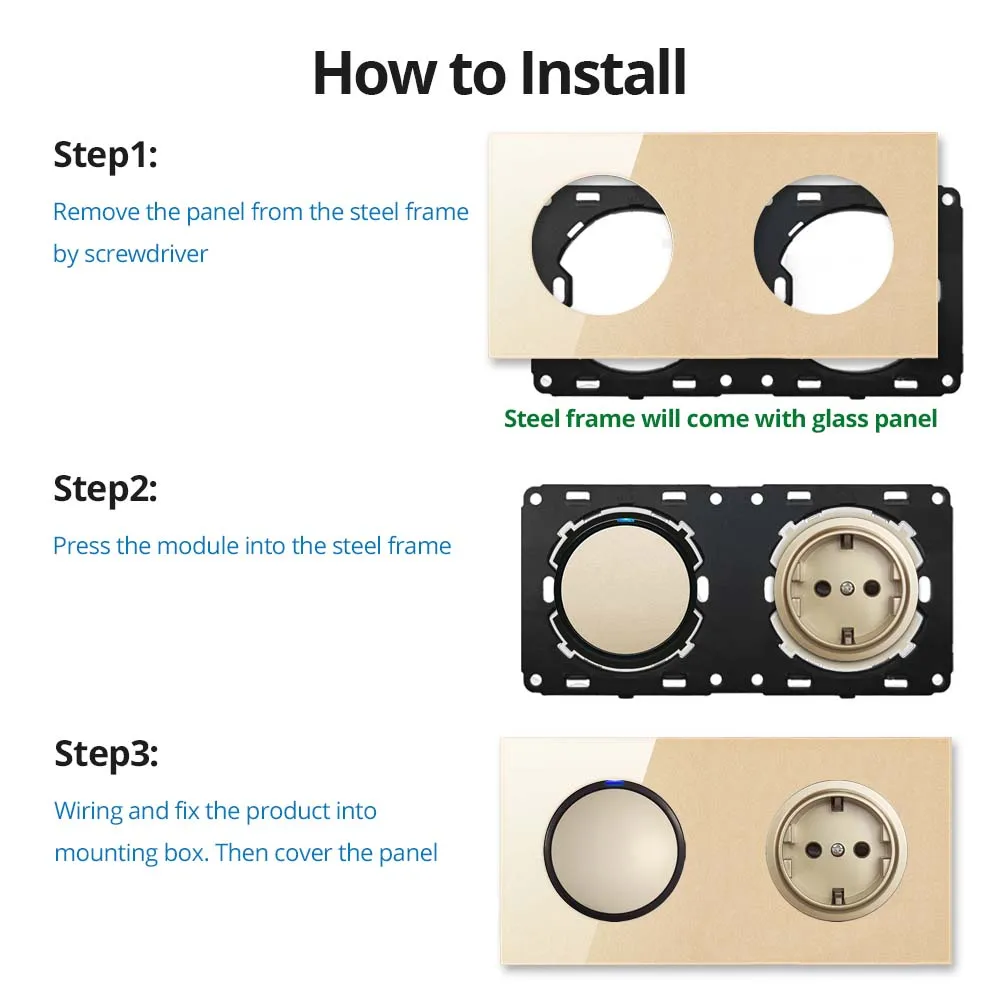 How to Install

Step1:

Remove the panel from the steel frame by screwdriver

Steel frame will come with glass panel

Step2:

Press the module into the steel frame

Step3:

Wiring and fix the product into mounting box. Then cover the panel