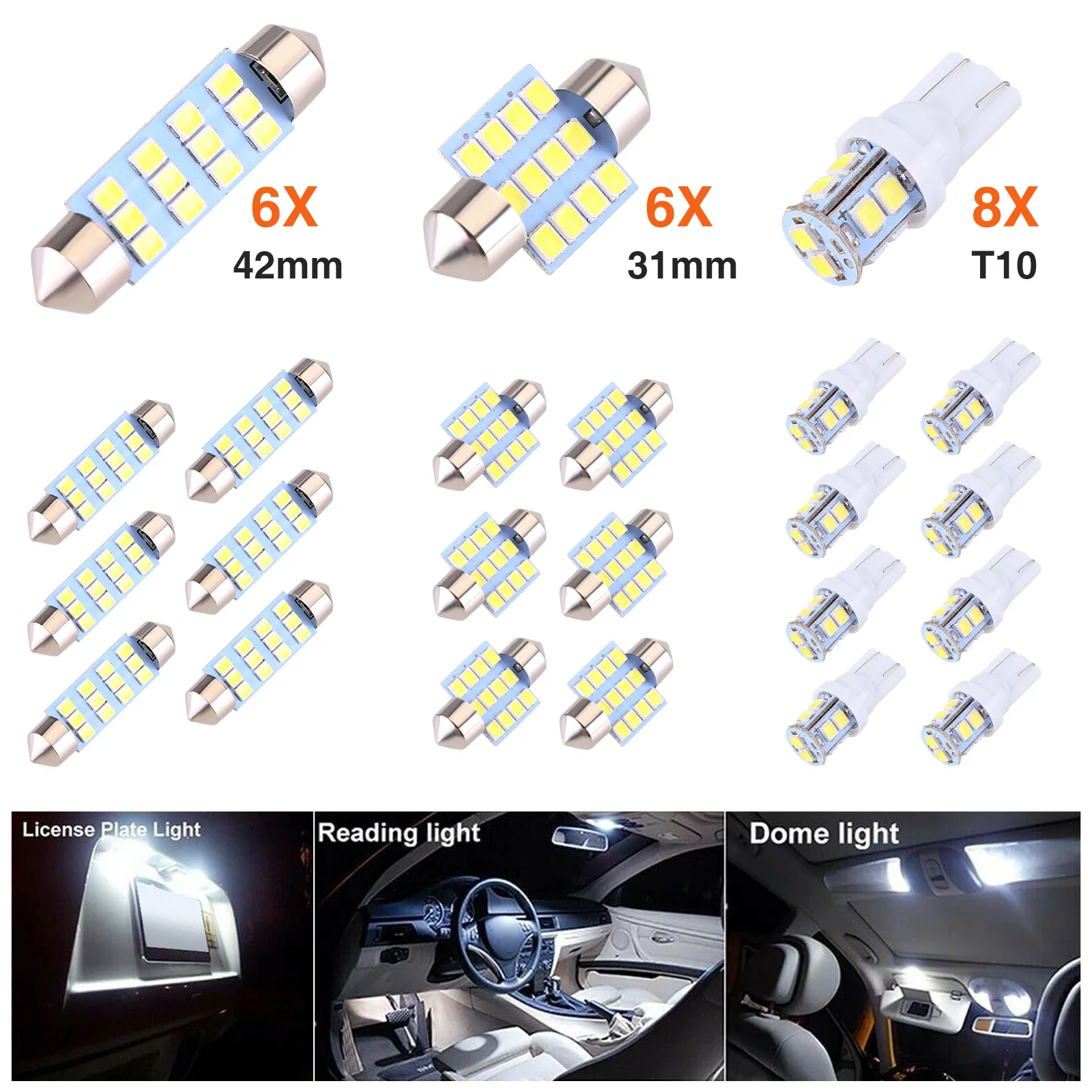 6X
42mm

6X
31mm

8X
T10

License Plate Light

Reading light

Dome light