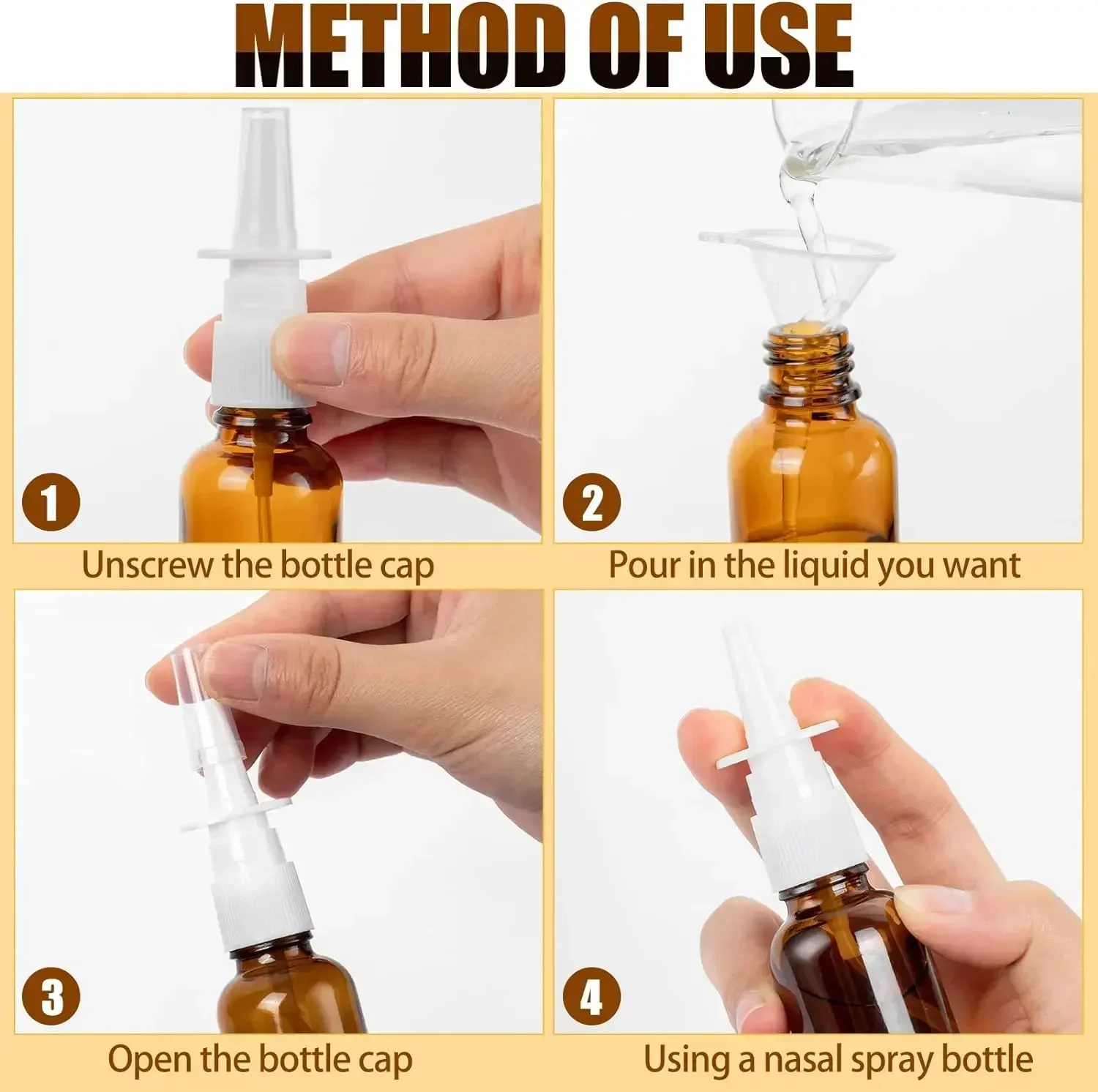 METHOD OF USE

1

Unscrew the bottle cap

2

Pour in the liquid you want

3

Open the bottle cap

4

Using a nasal spray bottle