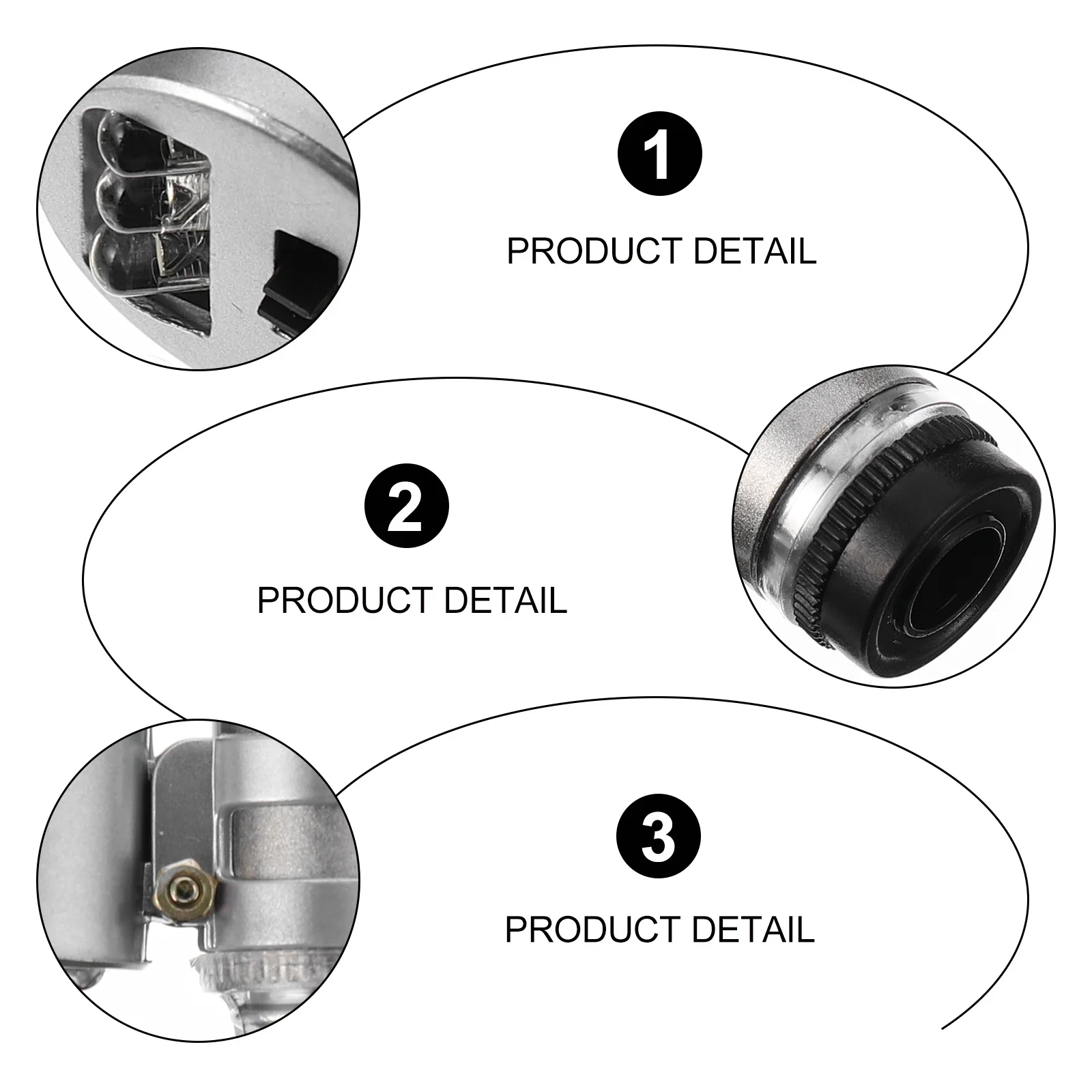 1

PRODUCT DETAIL

2

PRODUCT DETAIL

3

PRODUCT DETAIL