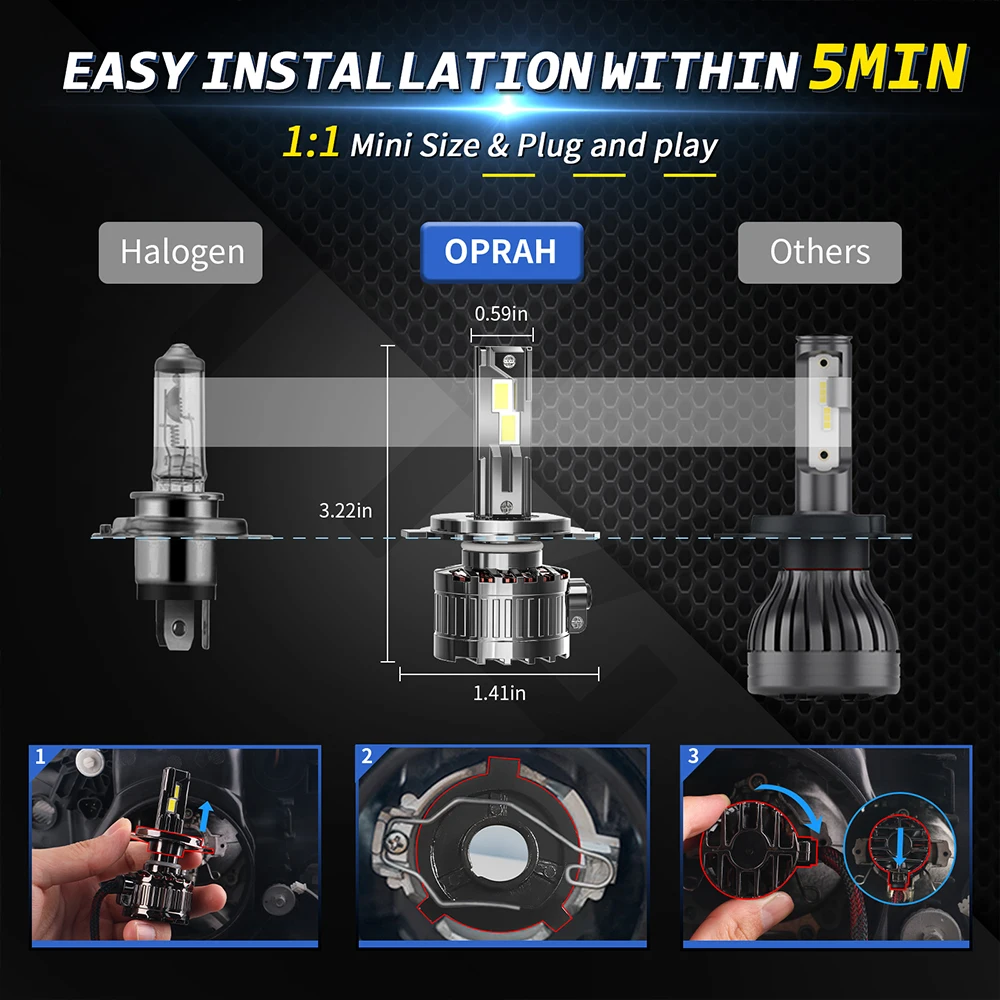 EASY INSTALLATION WITHIN 5MIN

1:1 Mini Size & Plug and play

Halogen

OPRAH

Others

0.59in

3.22in

1.41in

1

2

3