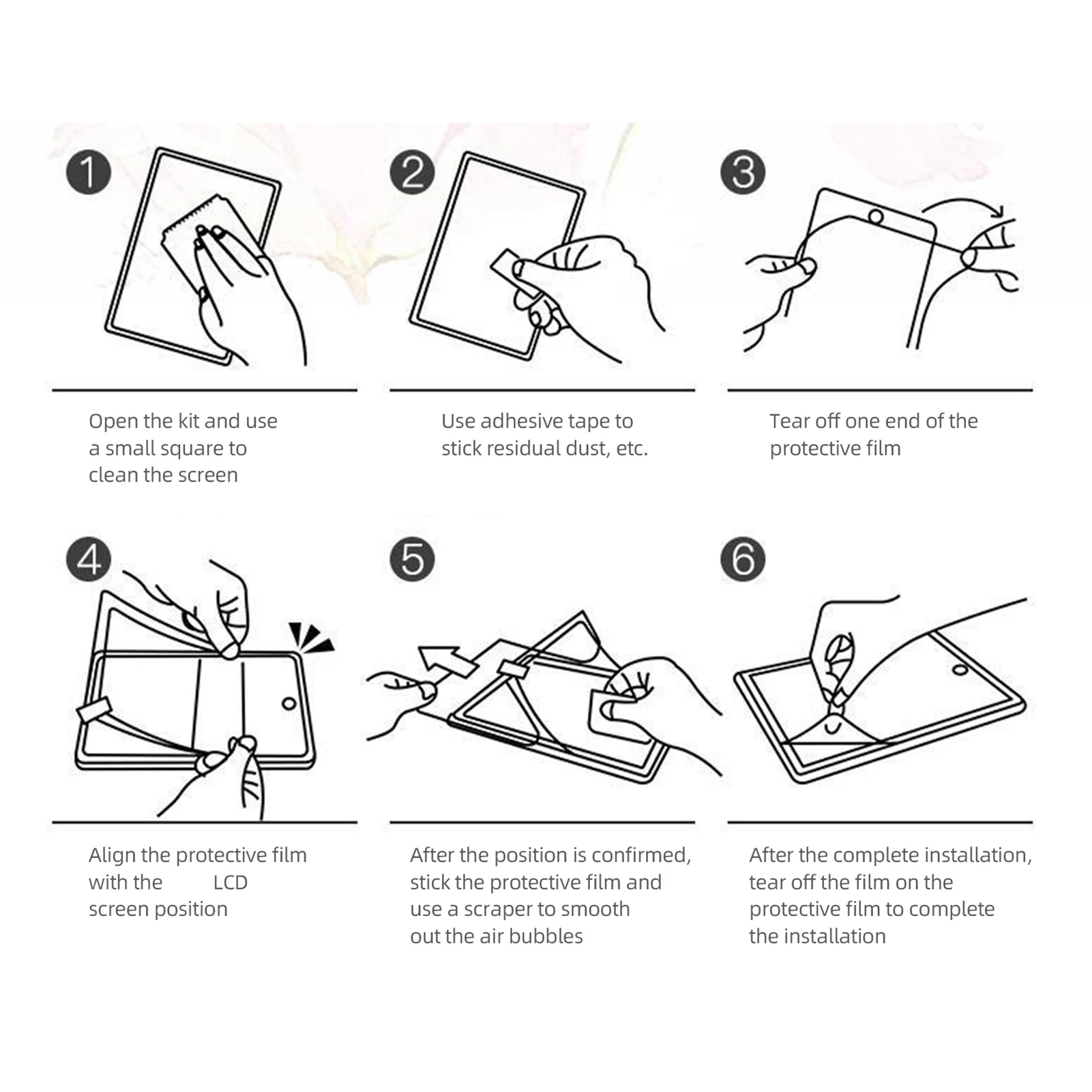 1

Open the kit and use a small square to clean the screen

2

Use adhesive tape to stick residual dust, etc.

3

Tear off one end of the protective film

4

Align the protective film with the LCD screen position

5

After the position is confirmed, stick the protective film and use a scraper to smooth out the air bubbles

6

After the complete installation, tear off the film on the protective film to complete the installation