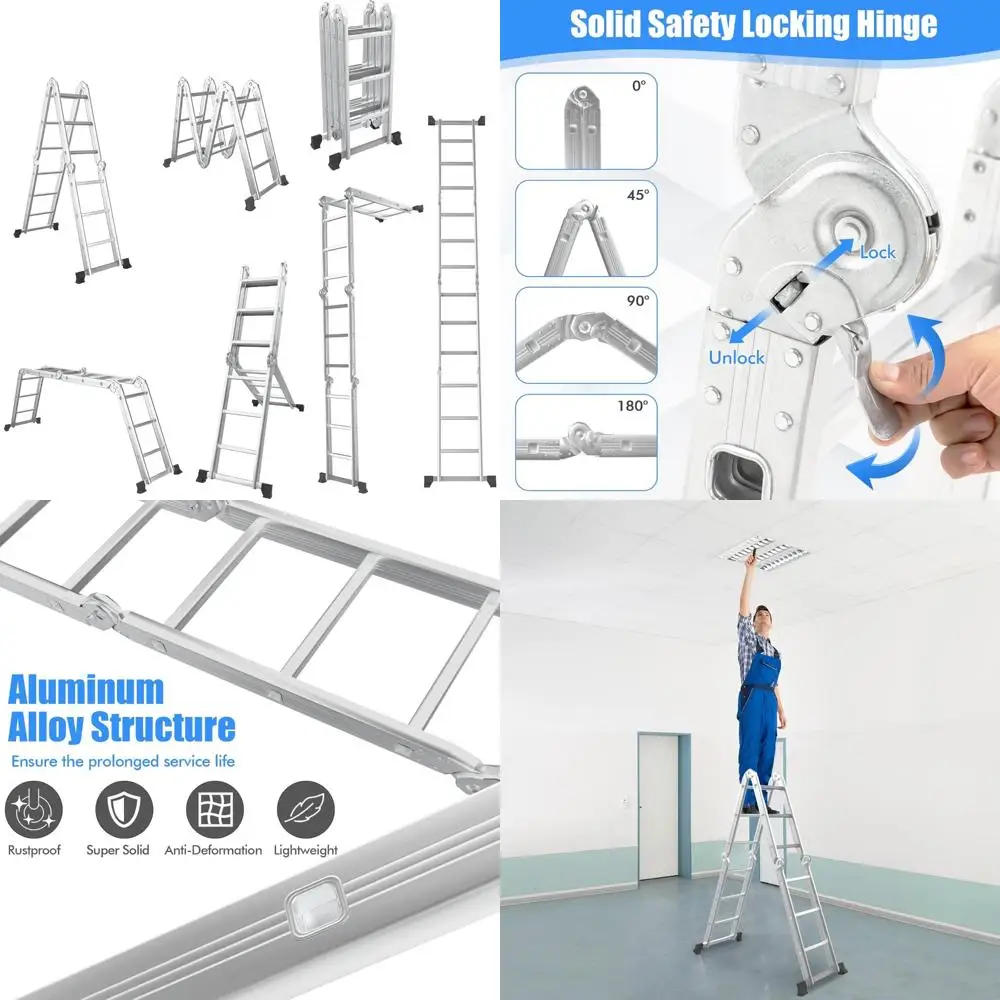 Solid Safety Locking Hinge

0°

45°

90°

180°

Lock

Unlock

Aluminum Alloy Structure

Ensure the prolonged service life

Rustproof

Super Solid

Anti-Deformation

Lightweight