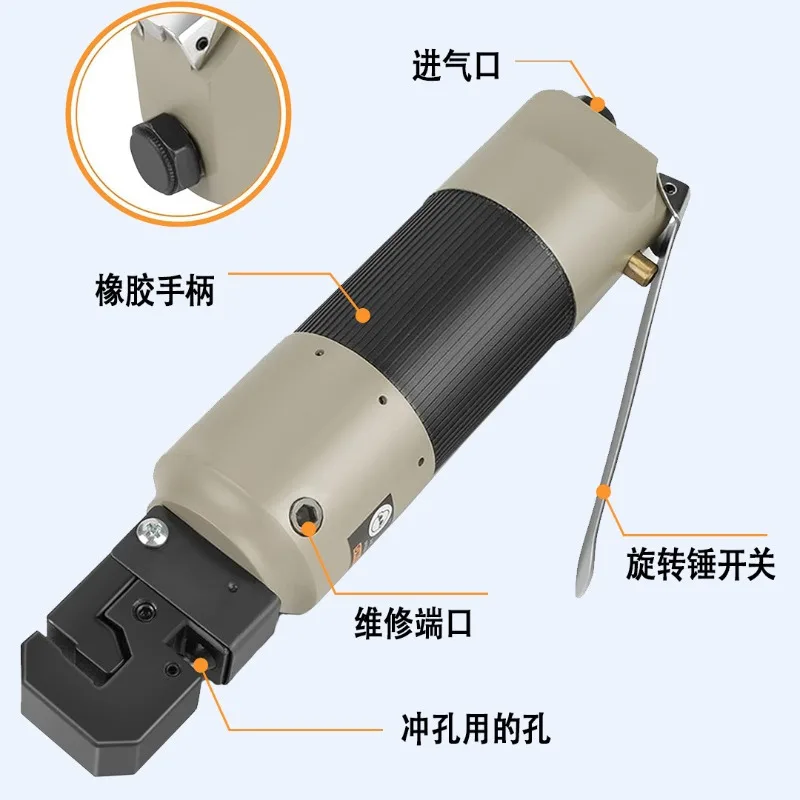 进气口

橡胶手柄

旋转锤开关

维修端口

冲孔用的孔