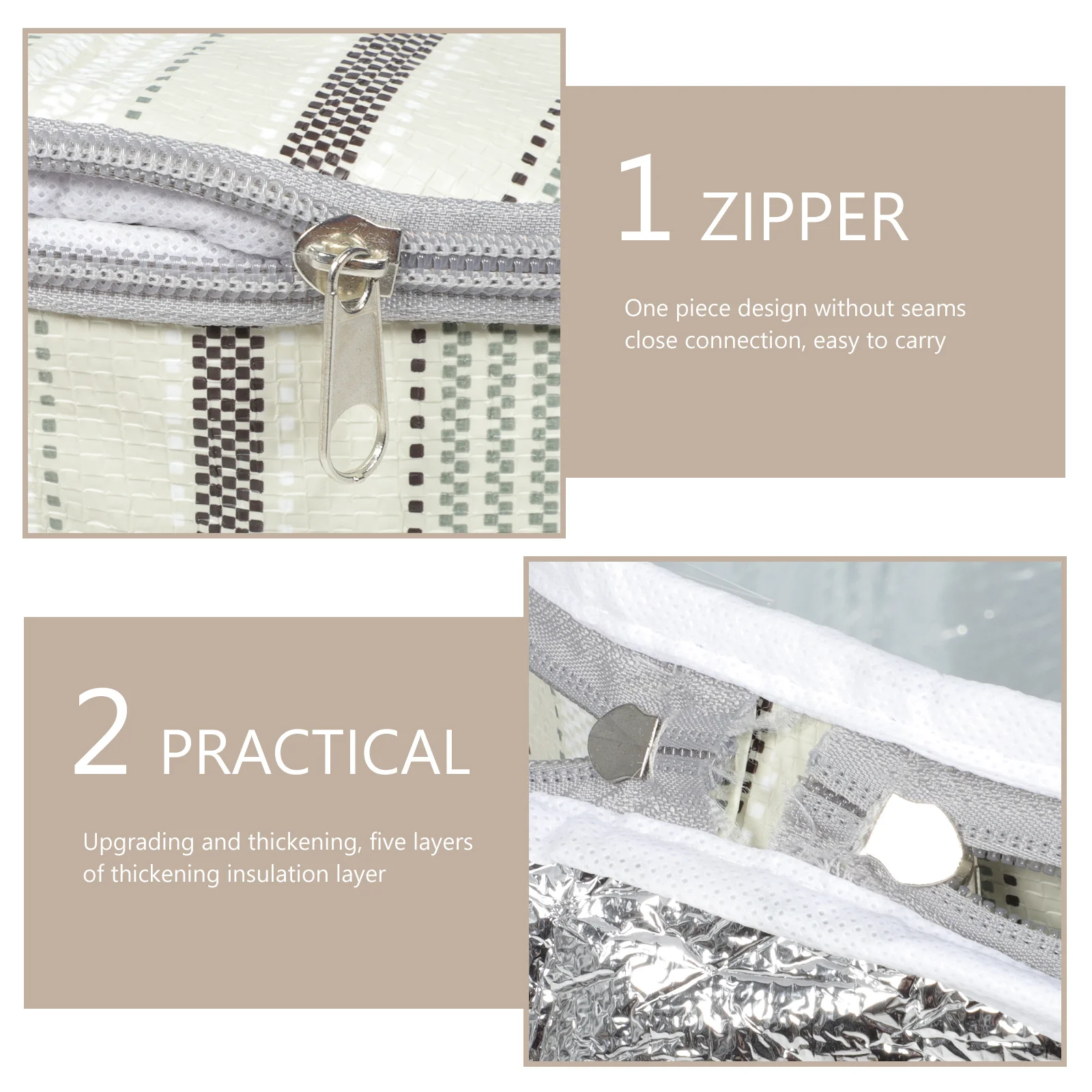 1 ZIPPER

One piece design without seams close connection, easy to carry

2 PRACTICAL

Upgrading and thickening, five layers of thickening insulation layer