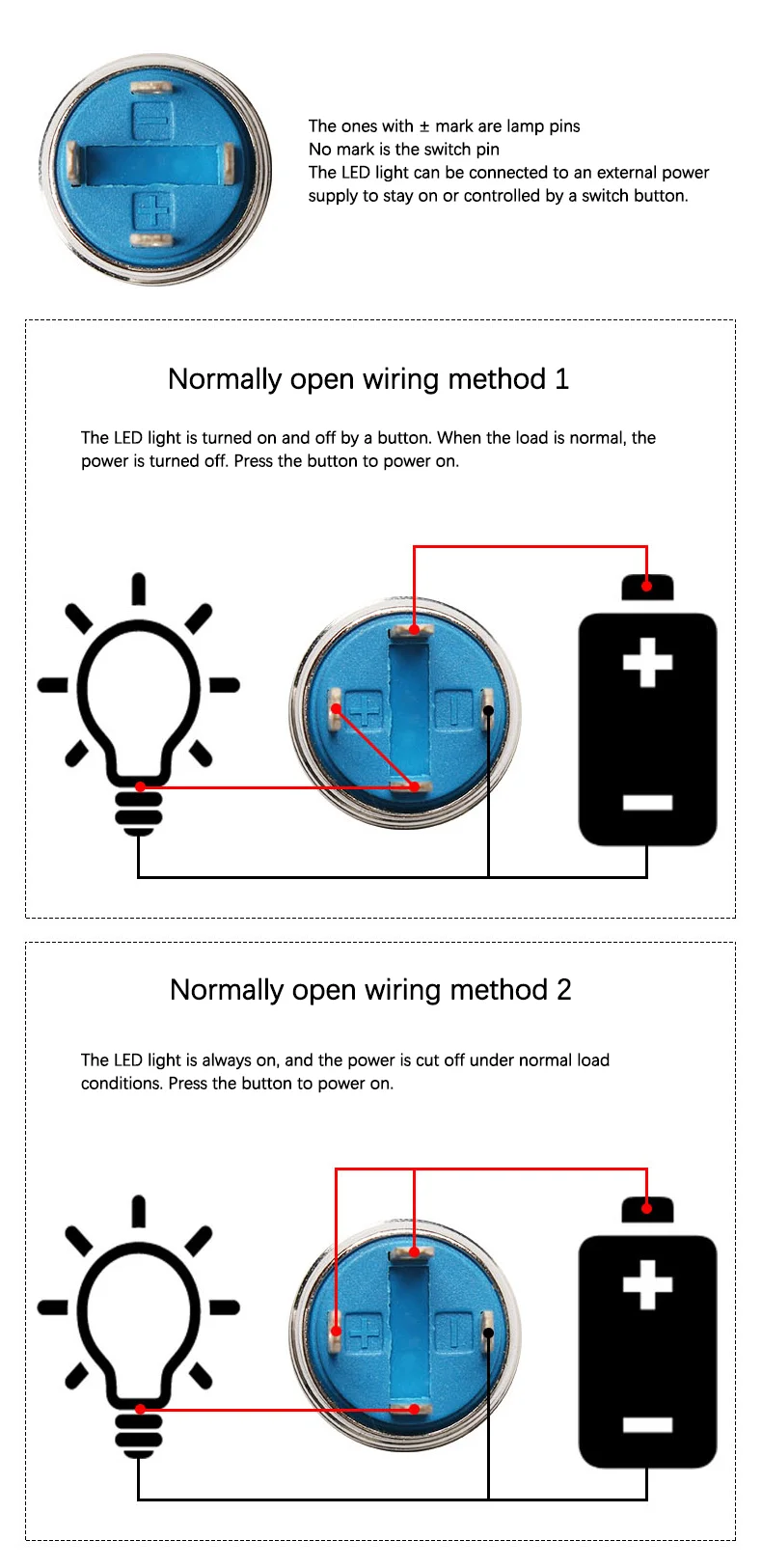 The ones with ± mark are lamp pins
No mark is the switch pin
The LED light can be connected to an external power supply to stay on or controlled by a switch button.

Normally open wiring method 1

The LED light is turned on and off by a button. When the load is normal, the power is turned off. Press the button to power on.

Normally open wiring method 2

The LED light is always on, and the power is cut off under normal load conditions. Press the button to power on.