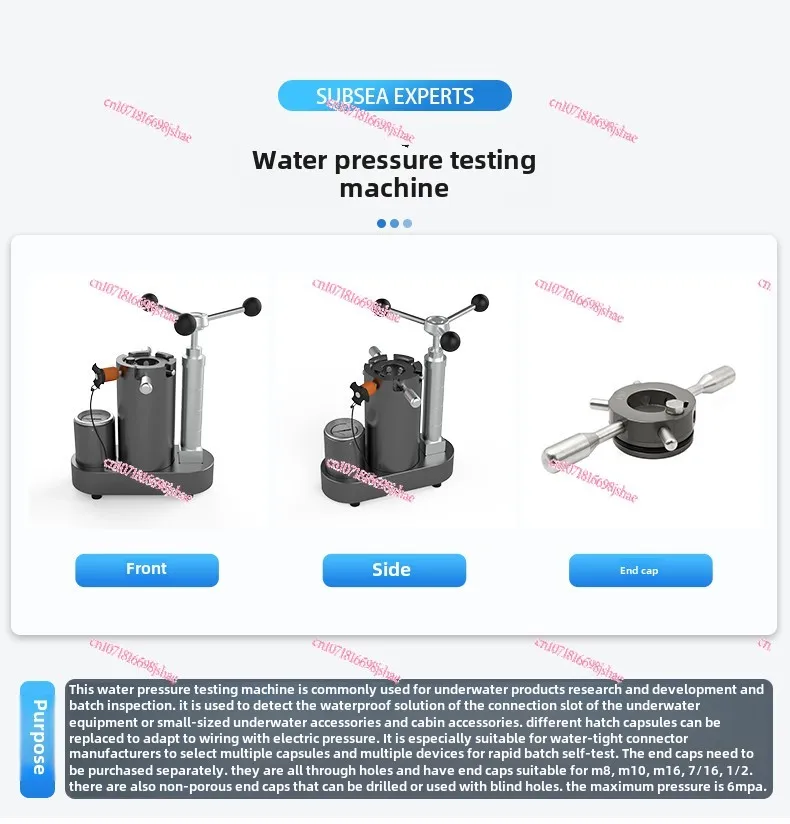 SUBSEA EXPERTS

cn1071816698jshae

Water pressure testing machine

Front

Side

End cap

Purpose

This water pressure testing machine is commonly used for underwater products research and development and batch inspection. it is used to detect the waterproof solution of the connection slot of the underwater equipment or small-sized underwater accessories and cabin accessories. different hatch capsules can be replaced to adapt to wiring with electric pressure. It is especially suitable for water-tight connector manufacturers to select multiple capsules and multiple devices for rapid batch self-test. The end caps need to be purchased separately. they are all through holes and have end caps suitable for m8, m10, m16, 7/16, 1/2. there are also non-porous end caps that can be drilled or used with blind holes. the maximum pressure is 6mpa.