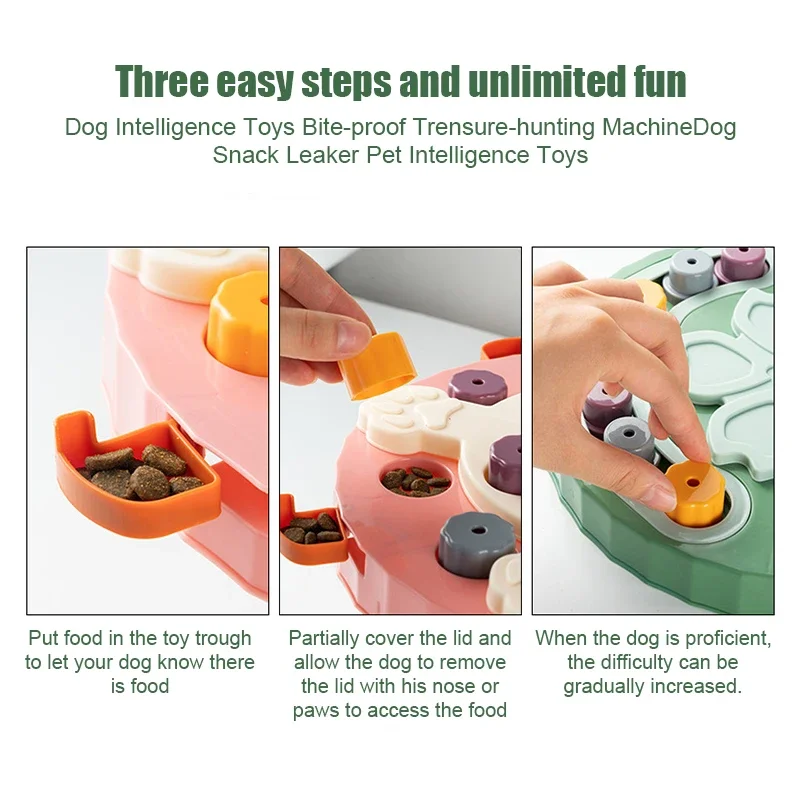 Three easy steps and unlimited fun

Dog Intelligence Toys Bite-proof Trensure-hunting MachineDog Snack Leaker Pet Intelligence Toys

Put food in the toy trough to let your dog know there is food

Partially cover the lid and allow the dog to remove the lid with his nose or paws to access the food

When the dog is proficient, the difficulty can be gradually increased.