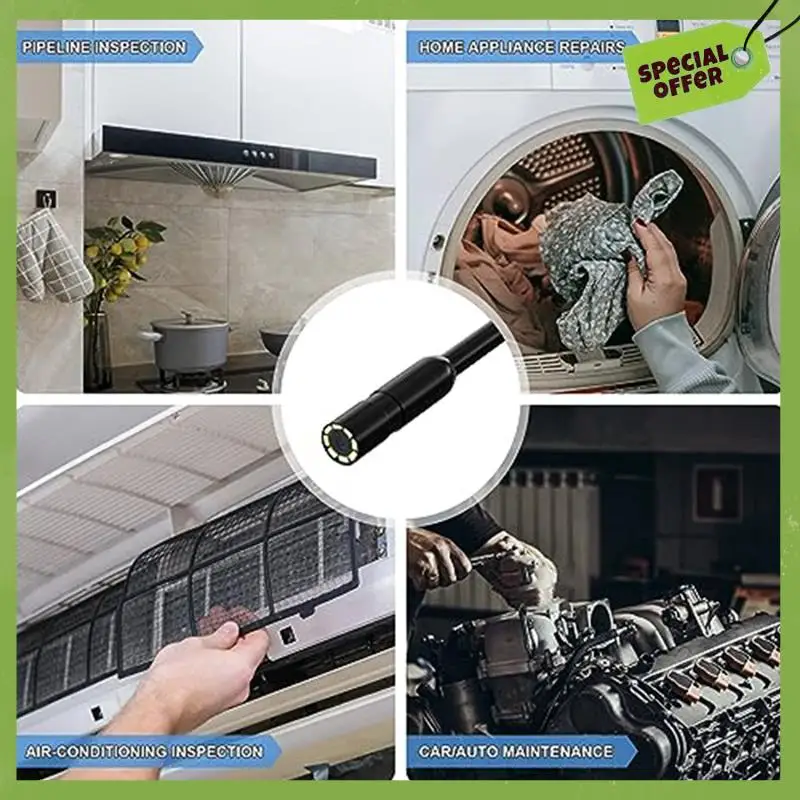 PIPELINE INSPECTION

HOME APPLIANCE REPAIRS

SPECIAL OFFER

AIR-CONDITIONING INSPECTION

CAR/AUTO MAINTENANCE