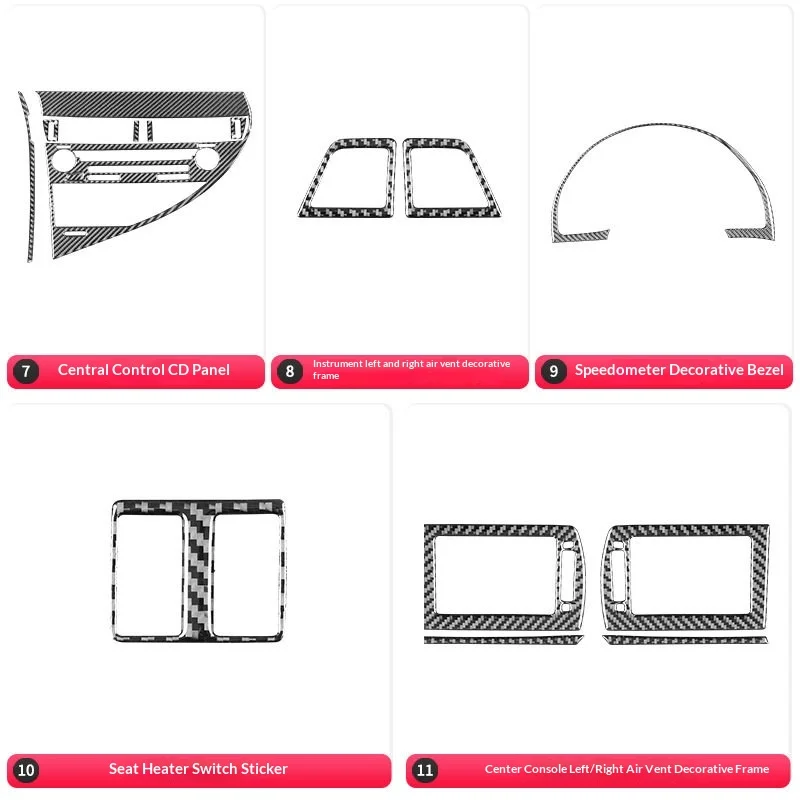 7 Central Control CD Panel

8 Instrument left and right air vent decorative frame

9 Speedometer Decorative Bezel

10 Seat Heater Switch Sticker

11 Center Console Left/Right Air Vent Decorative Frame