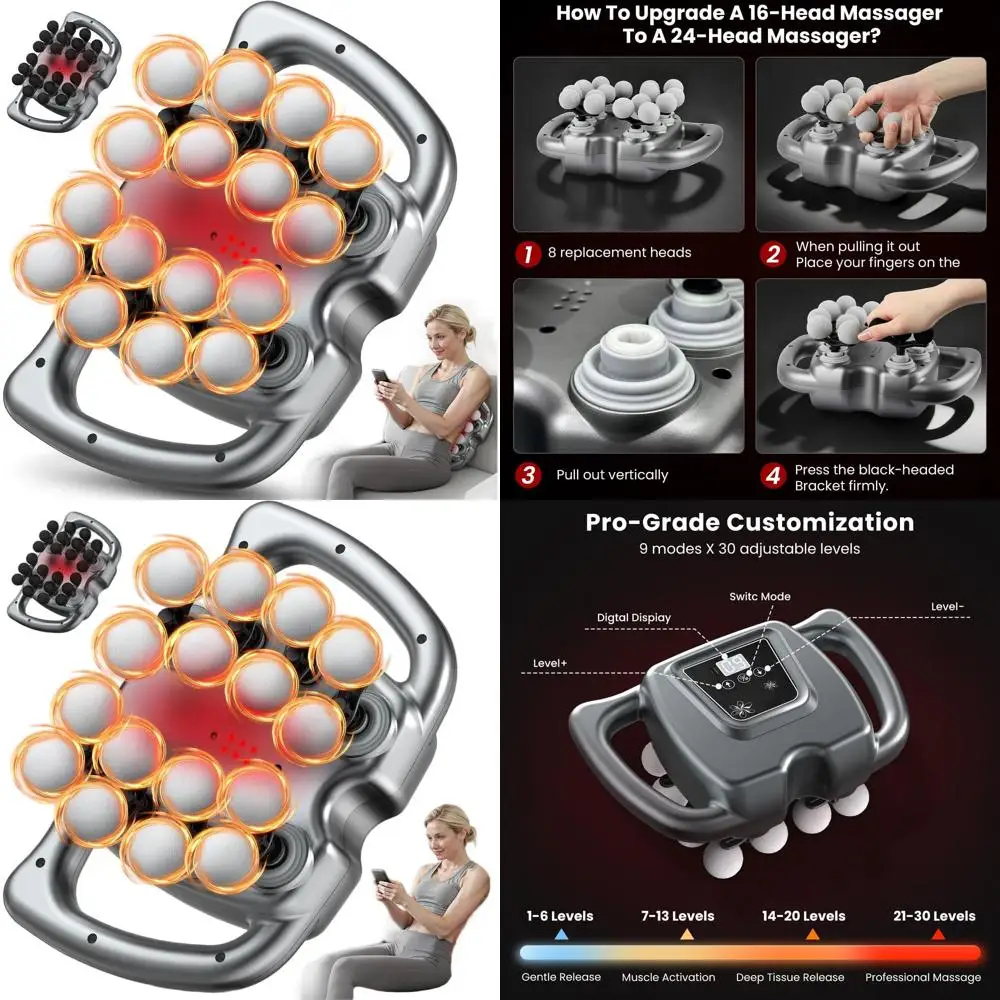 How To Upgrade A 16-Head Massager To A 24-Head Massager?

1 8 replacement heads

2 When pulling it out Place your fingers on the

3 Pull out vertically

4 Press the black-headed Bracket firmly.

Pro-Grade Customization

9 modes X 30 adjustable levels

Switc Mode

Digtal Dispiay

Level-

Level+

1-6 Levels

7-13 Levels

14-20 Levels

21-30 Levels

Gentle Release

Muscle Activation

Deep Tissue Release

Professional Massage