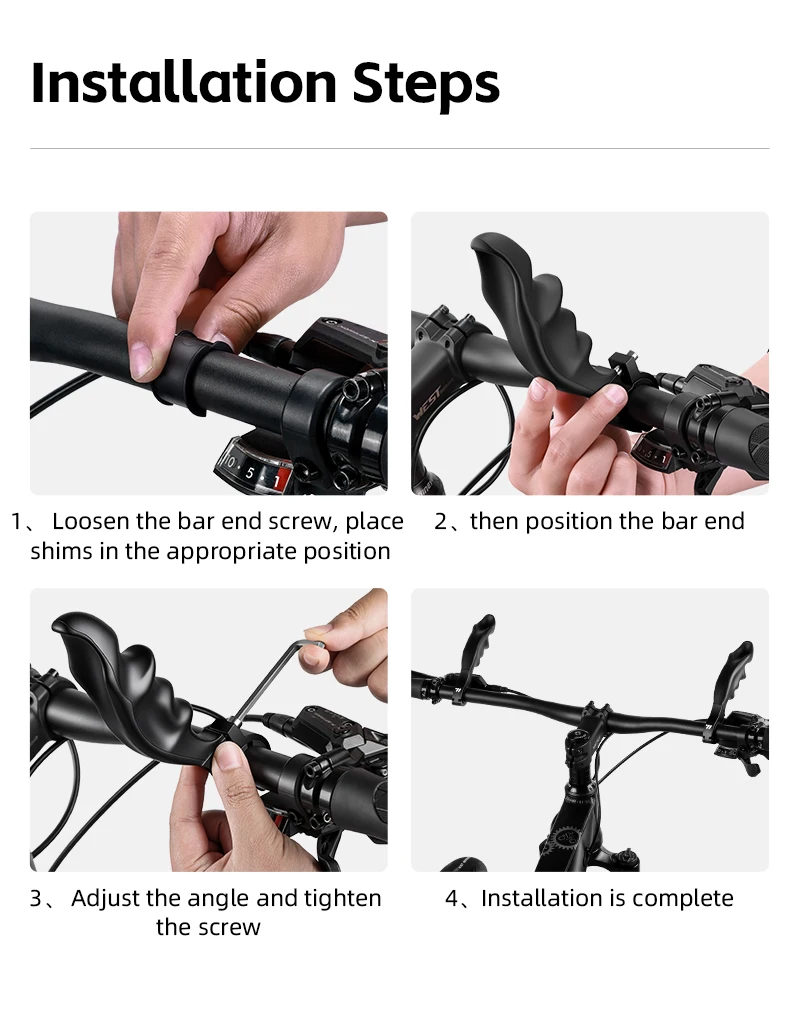 Installation Steps

1、 Loosen the bar end screw, place shims in the appropriate position

2、then position the bar end

3、 Adjust the angle and tighten the screw

4、Installation is complete